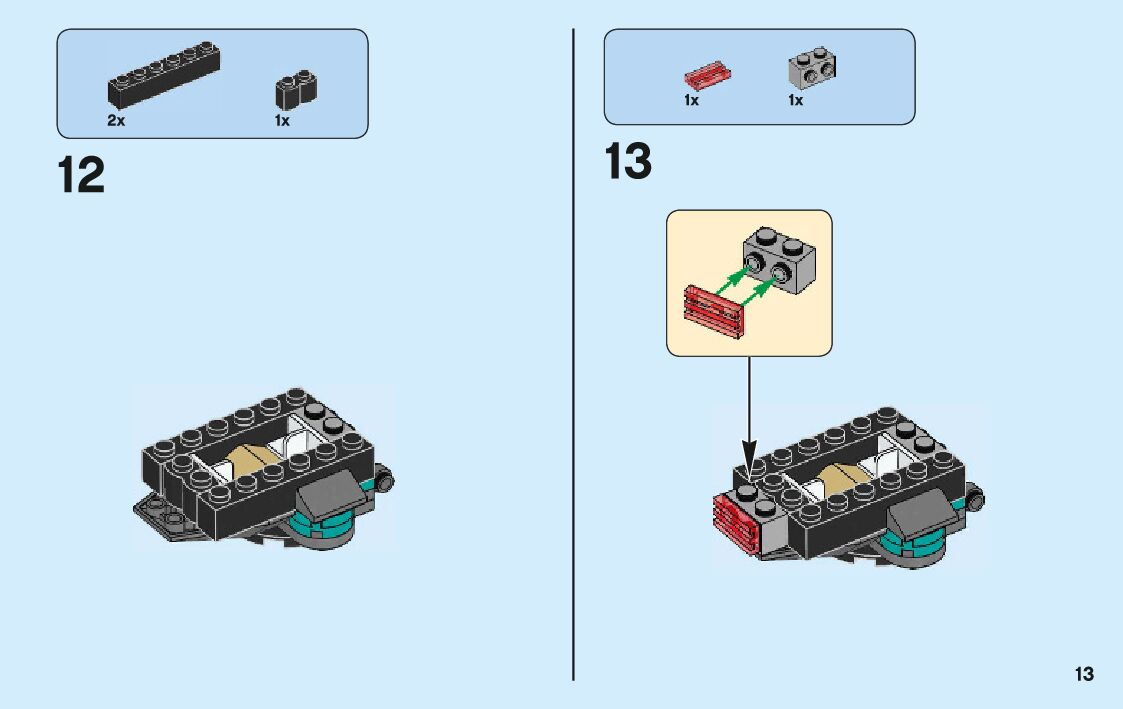 2x 1x

12

1x 1x

13

13