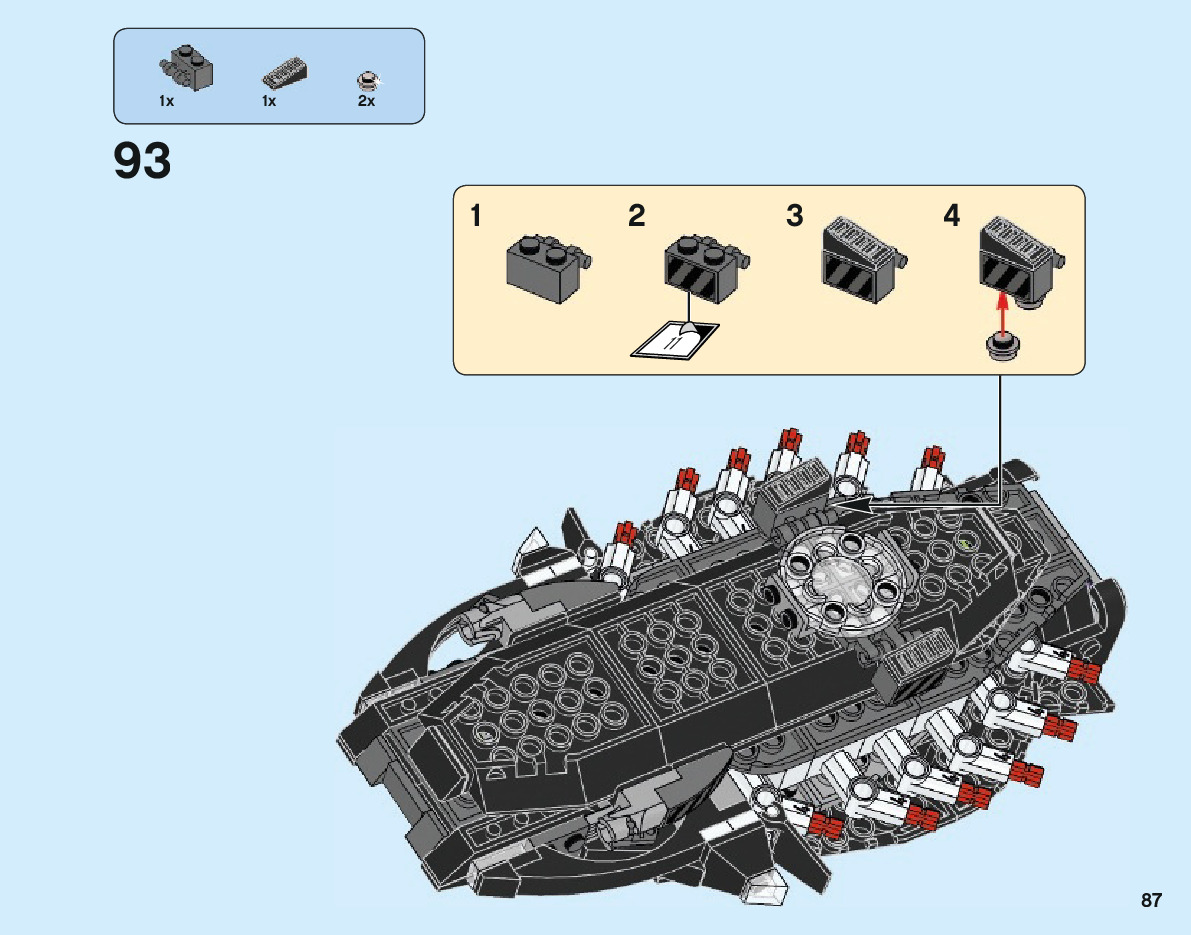 1x 1x 2x

93

1 2 3 4

11

87