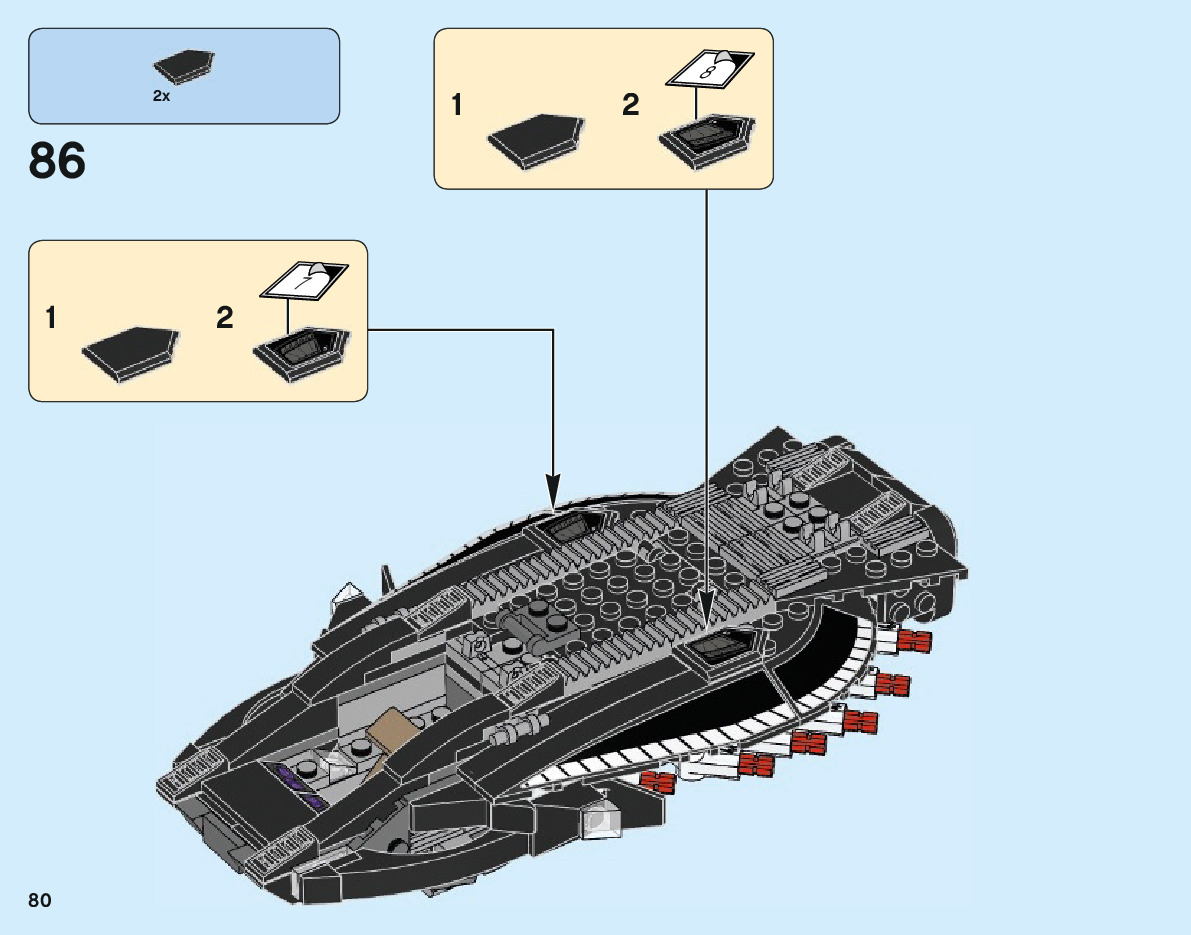 2x

86

1 2

8

1 2

7

80