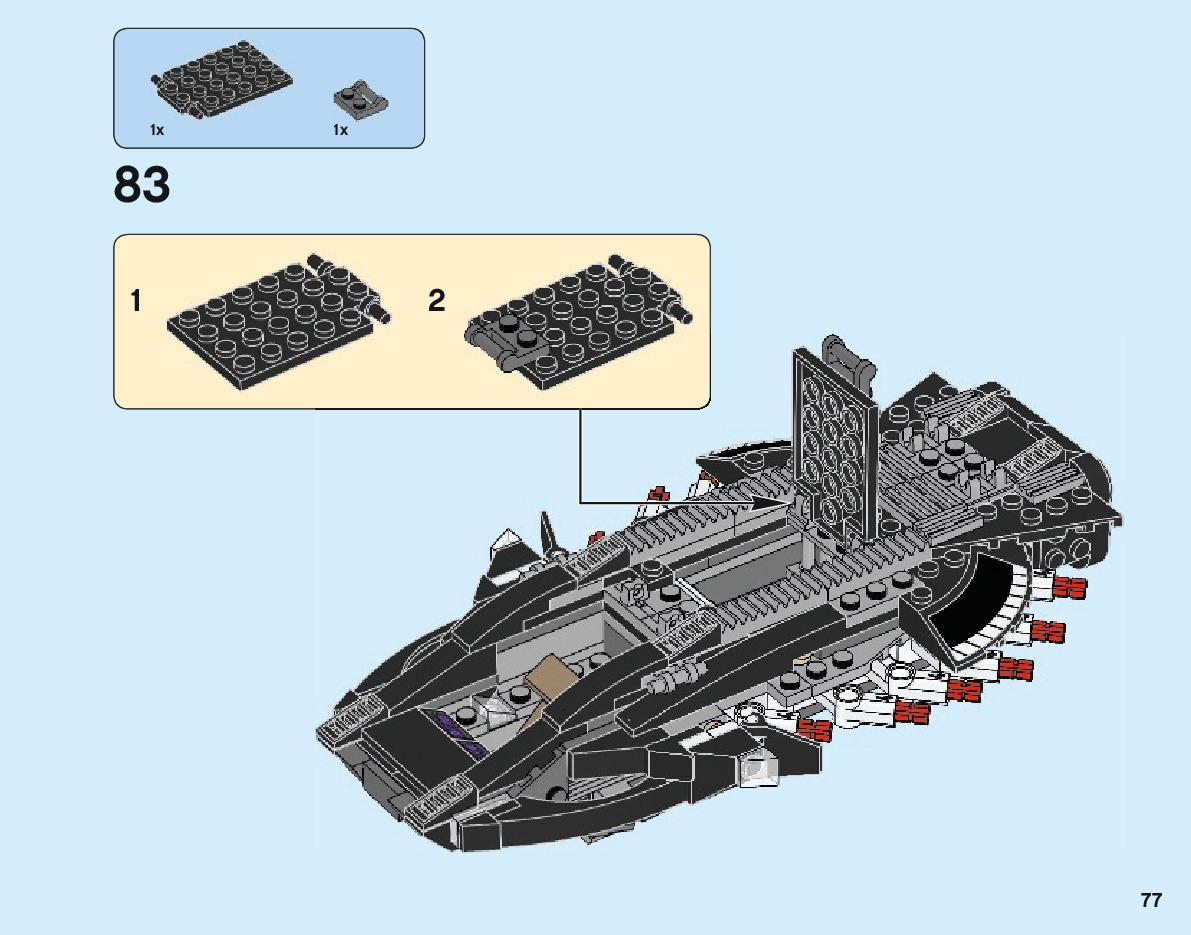 1x
1x

83

1
2

77