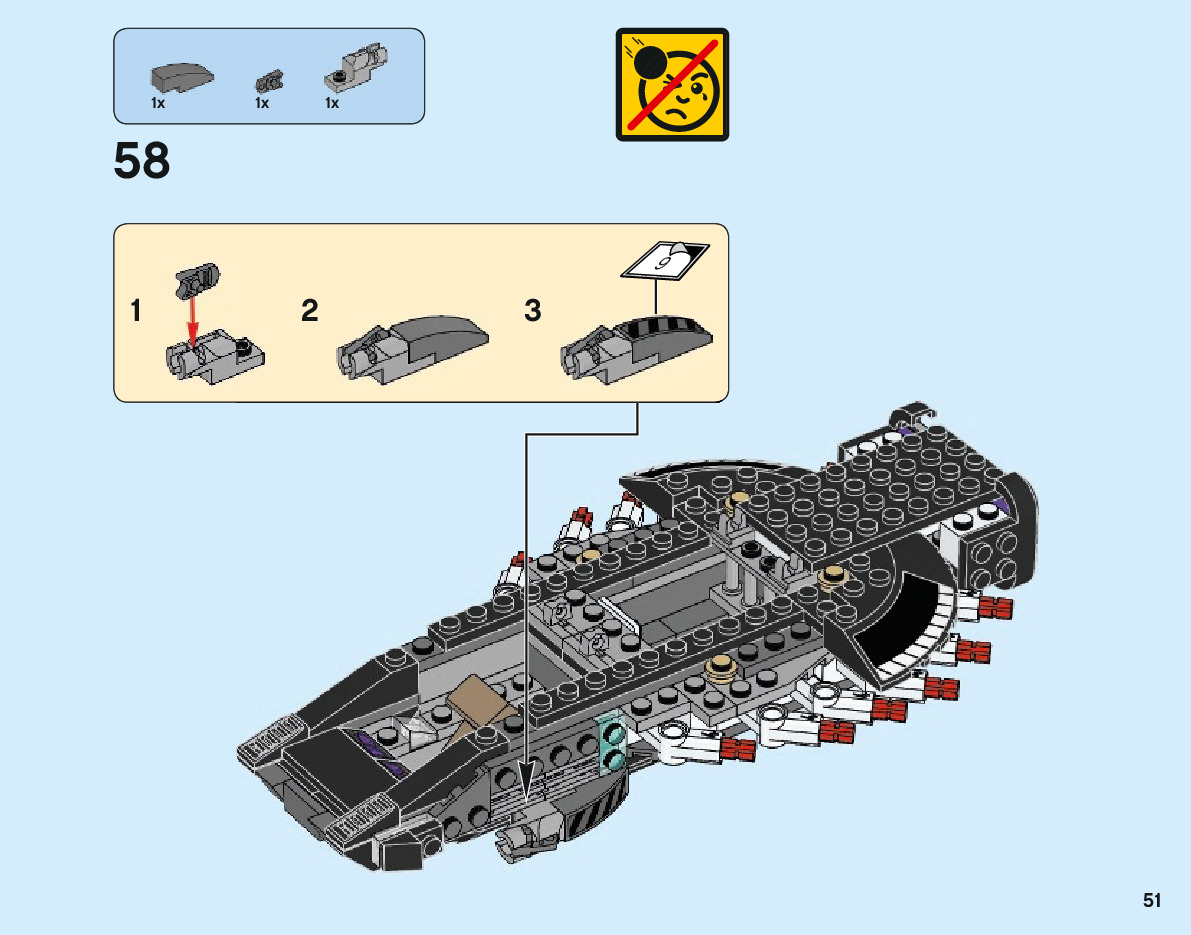 1x 1x 1x

58

1

2

3

9

51