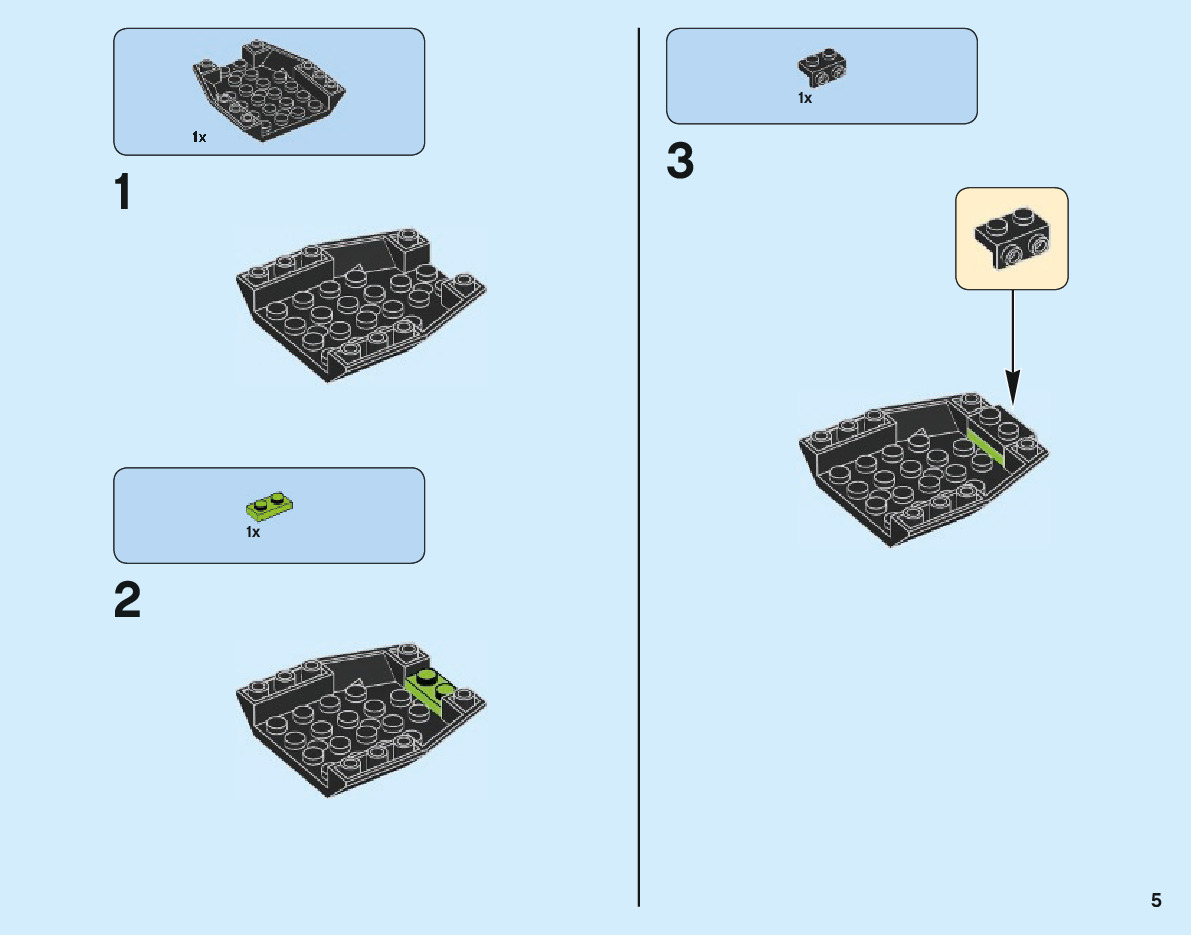 1x

1

1x

2

1x

3

5