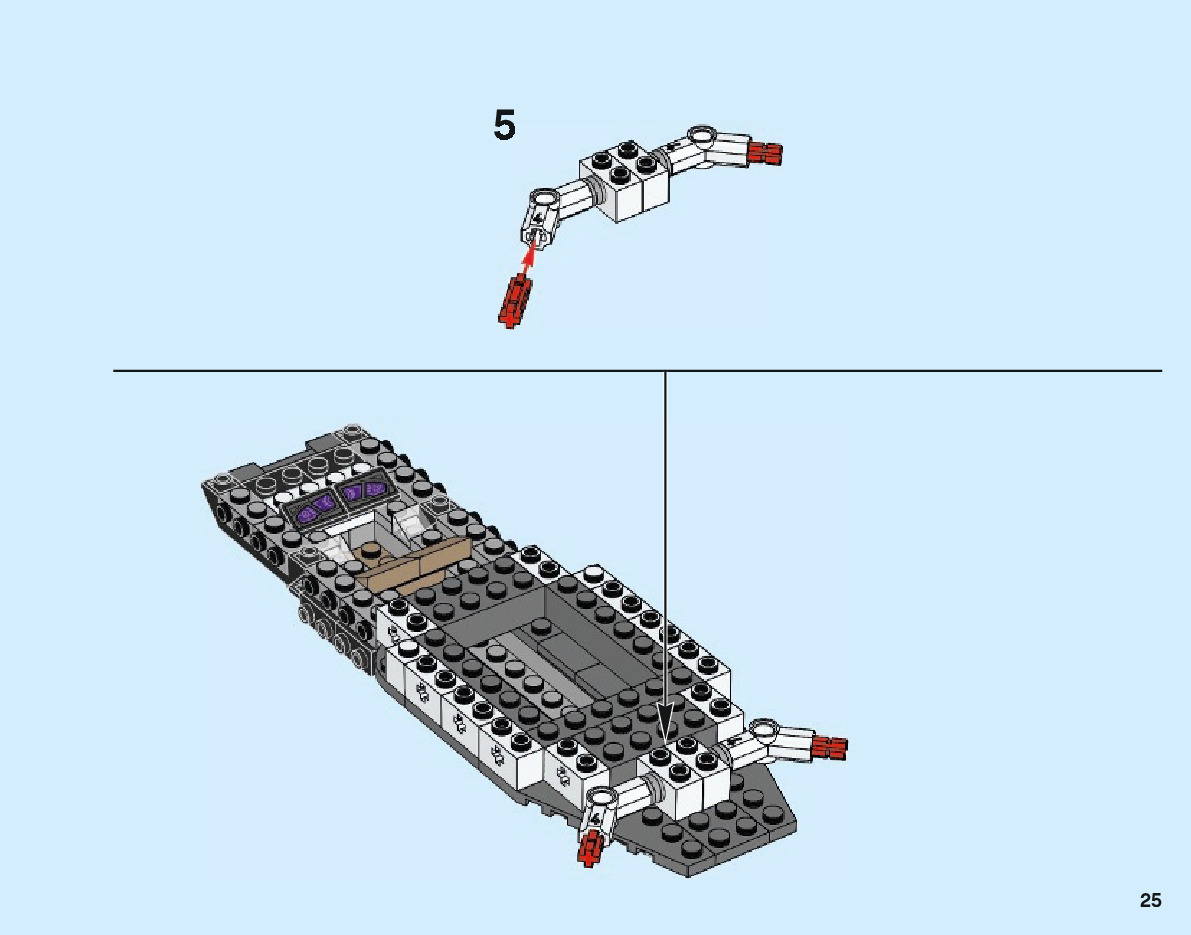 5

25