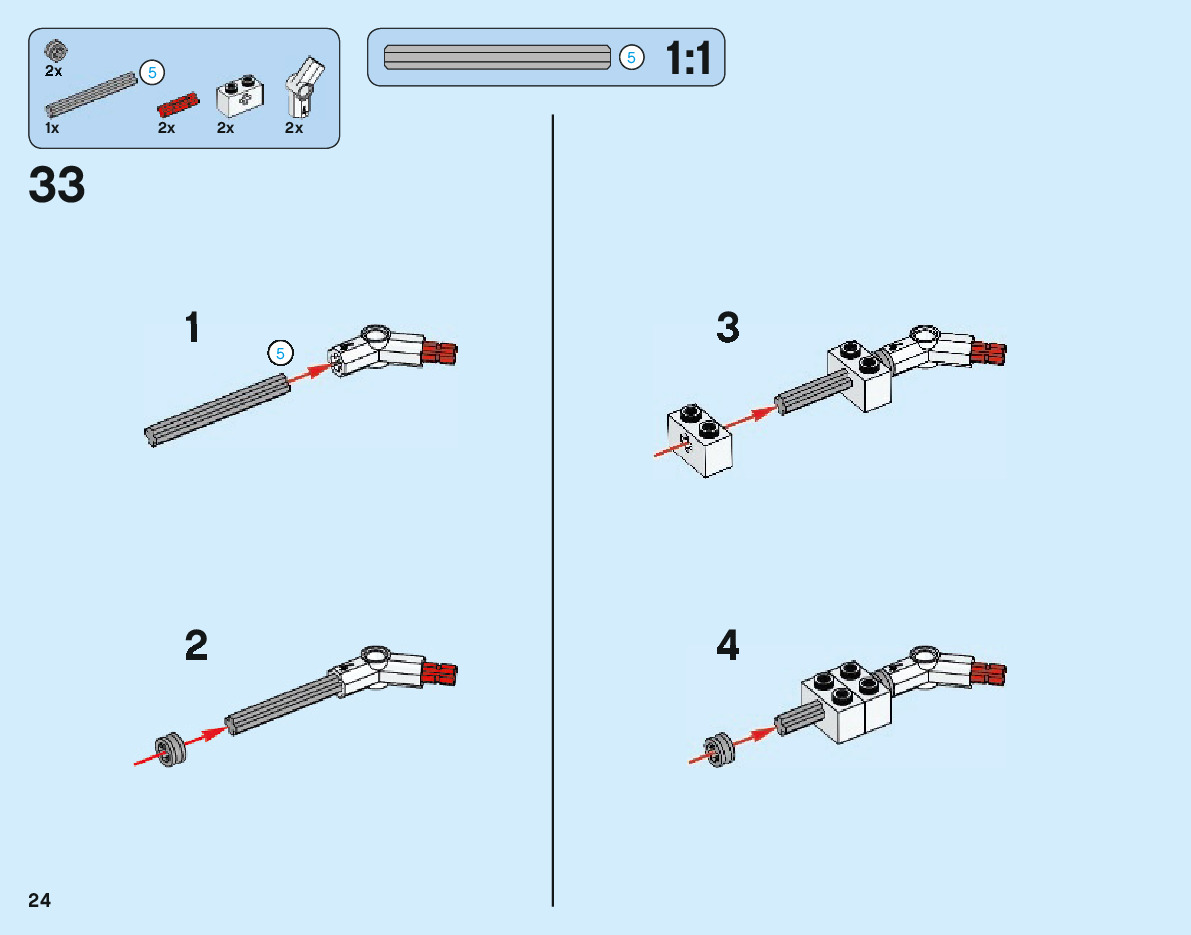 2x
5
1x
2x
2x
2x

5
1:1

33

1
5

2

3

4

24