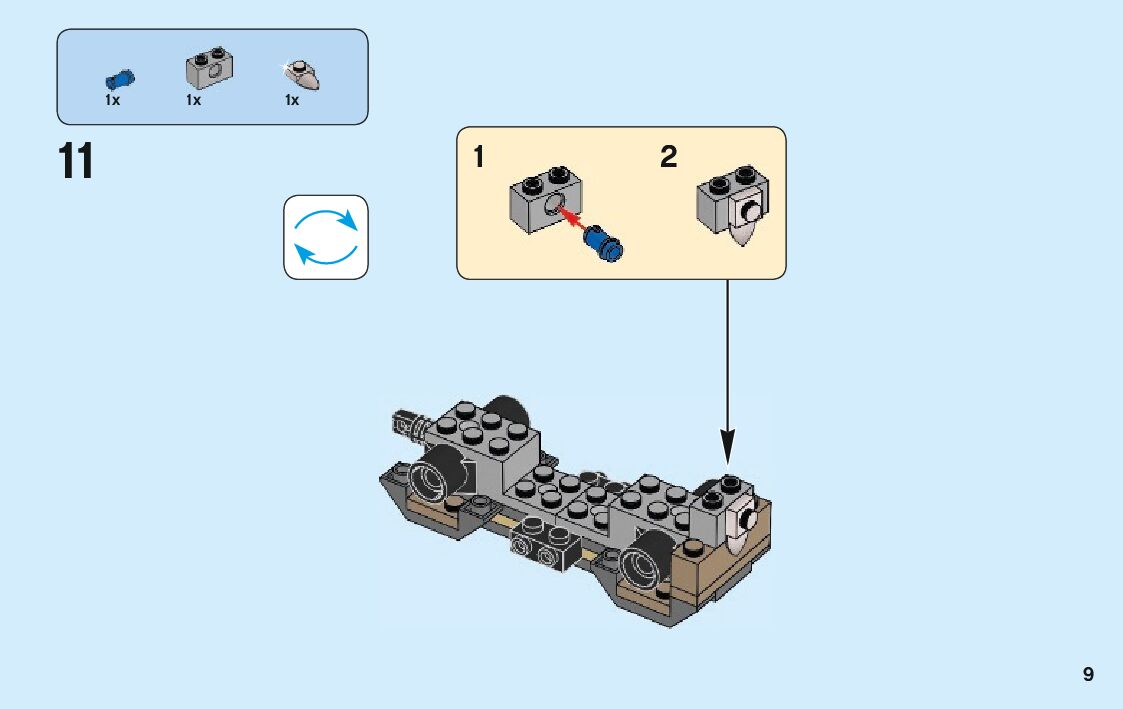 1x 1x 1x

11

1

2

9