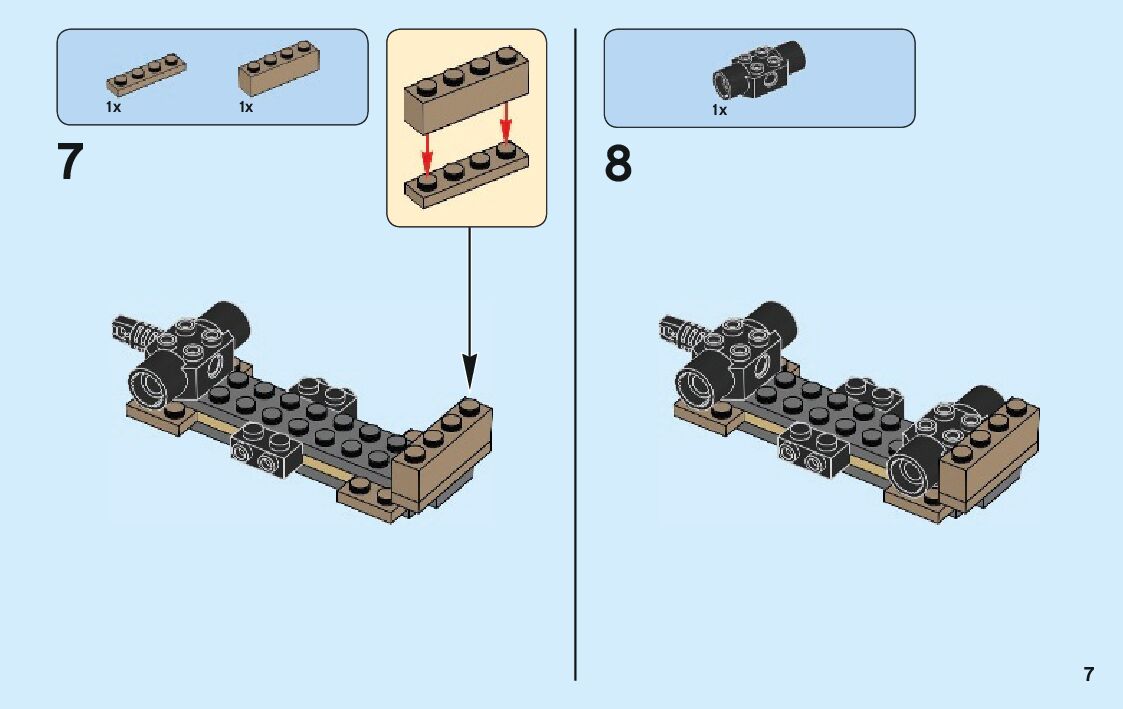 1x
1x

7

1x

8

7