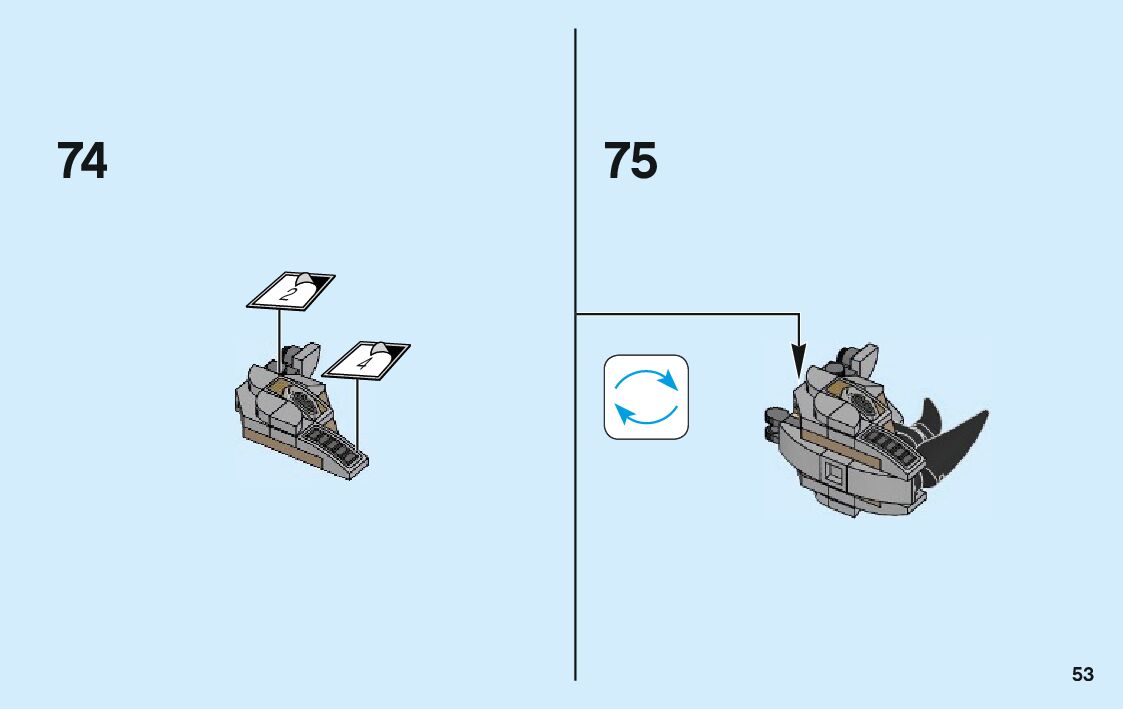 74

2

4

75

53