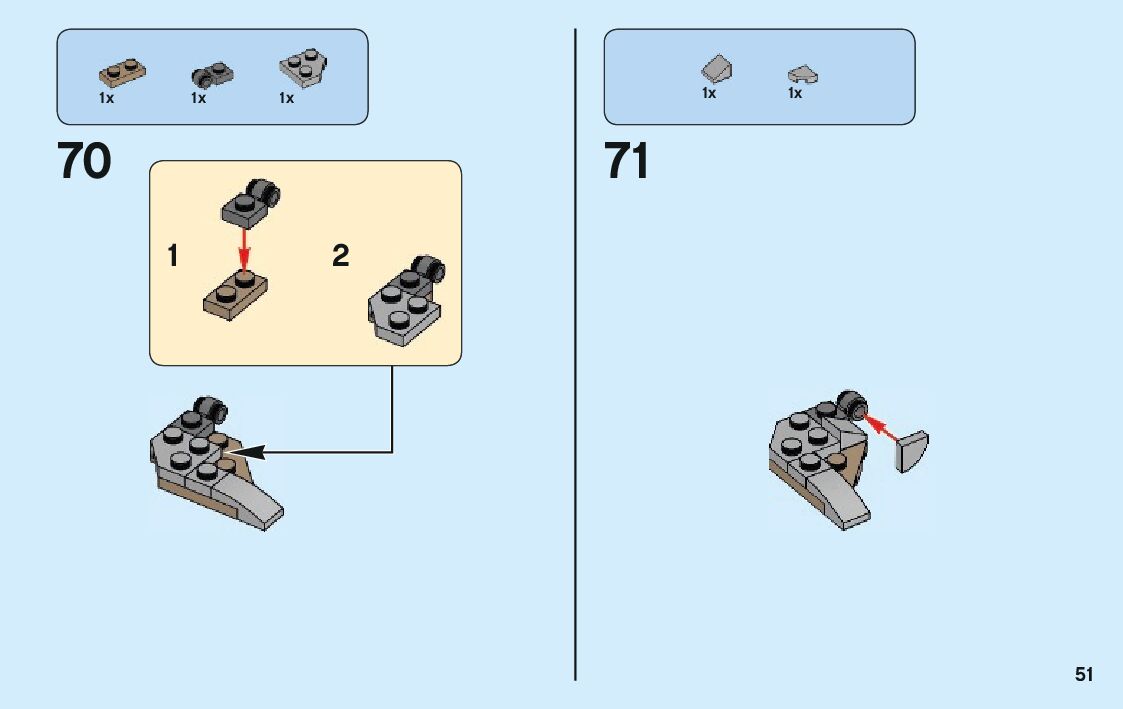 1x 1x 1x

70

1

2

1x 1x

71

51