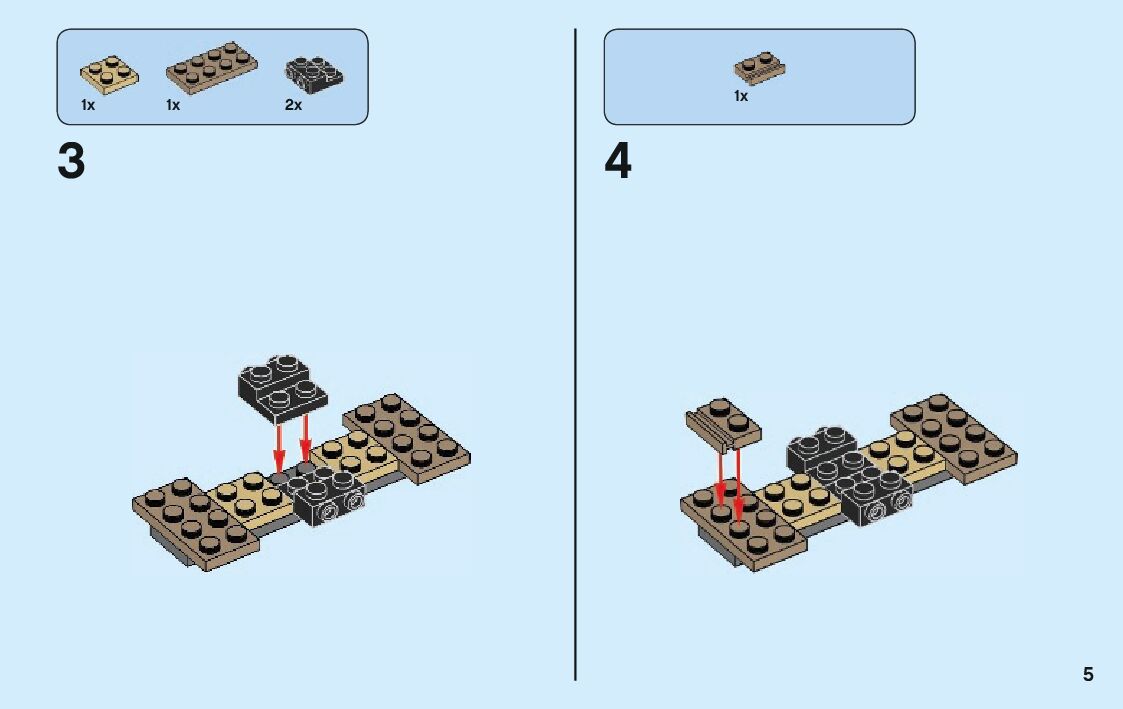 1x 1x 2x

3

1x

4

5