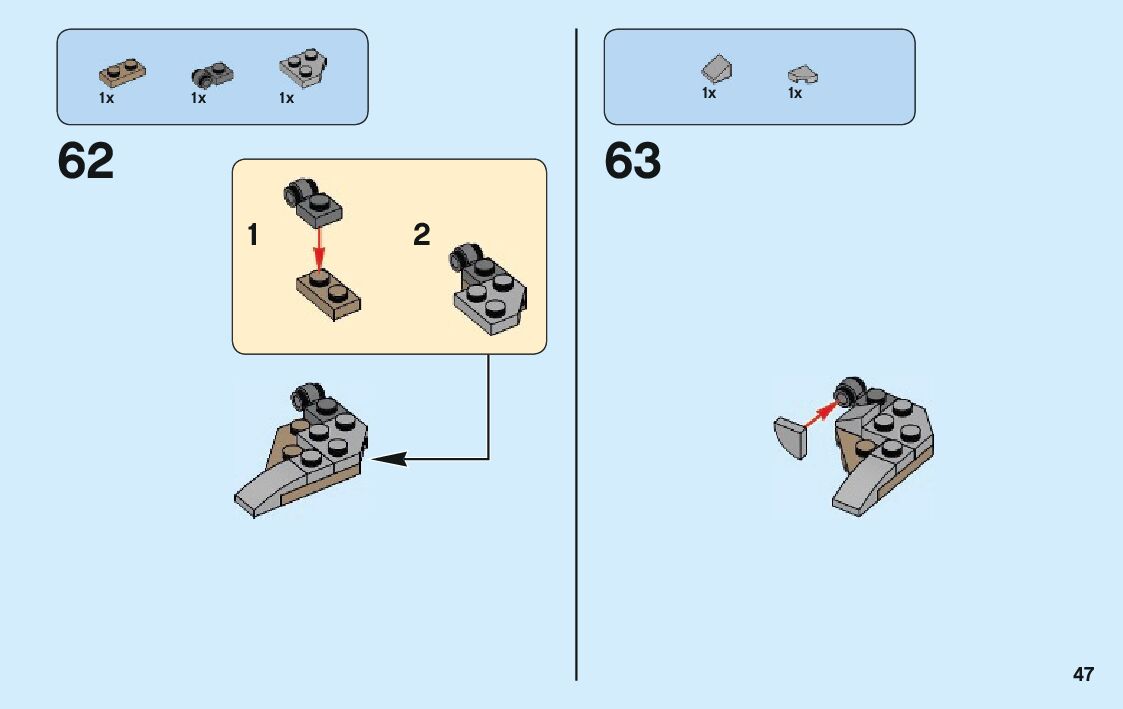 1x 1x 1x

62

1

2

1x 1x

63

47