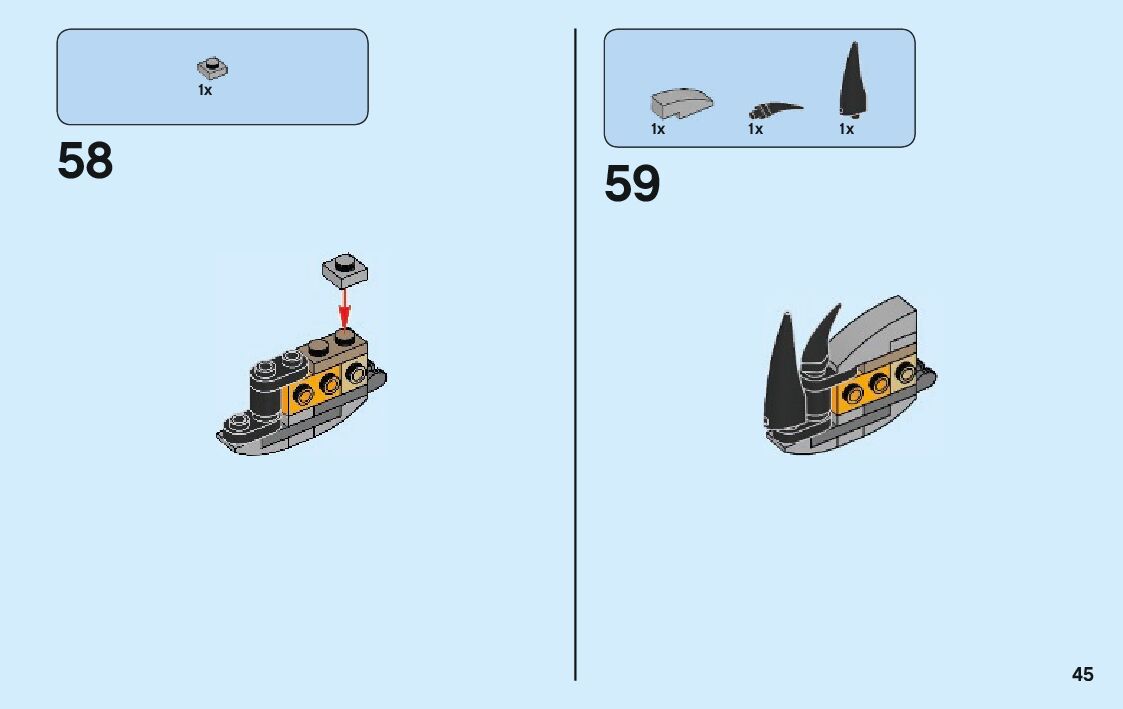 1x

58

1x 1x 1x

59

45