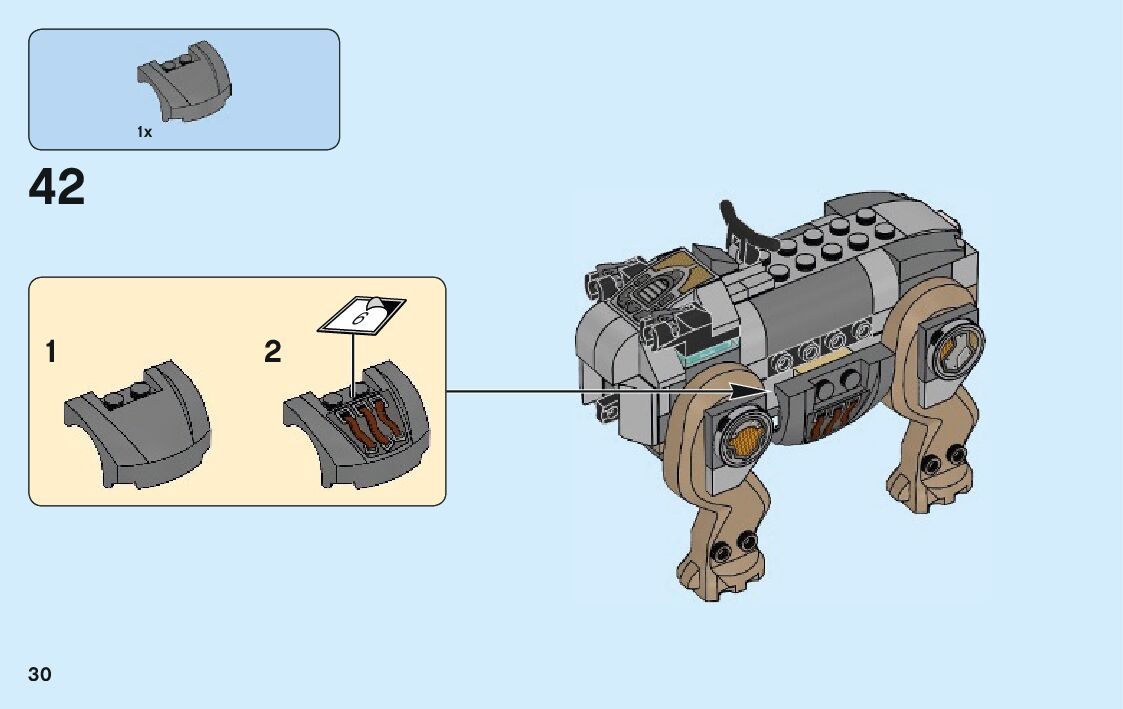 1x

42

1

2

6

30