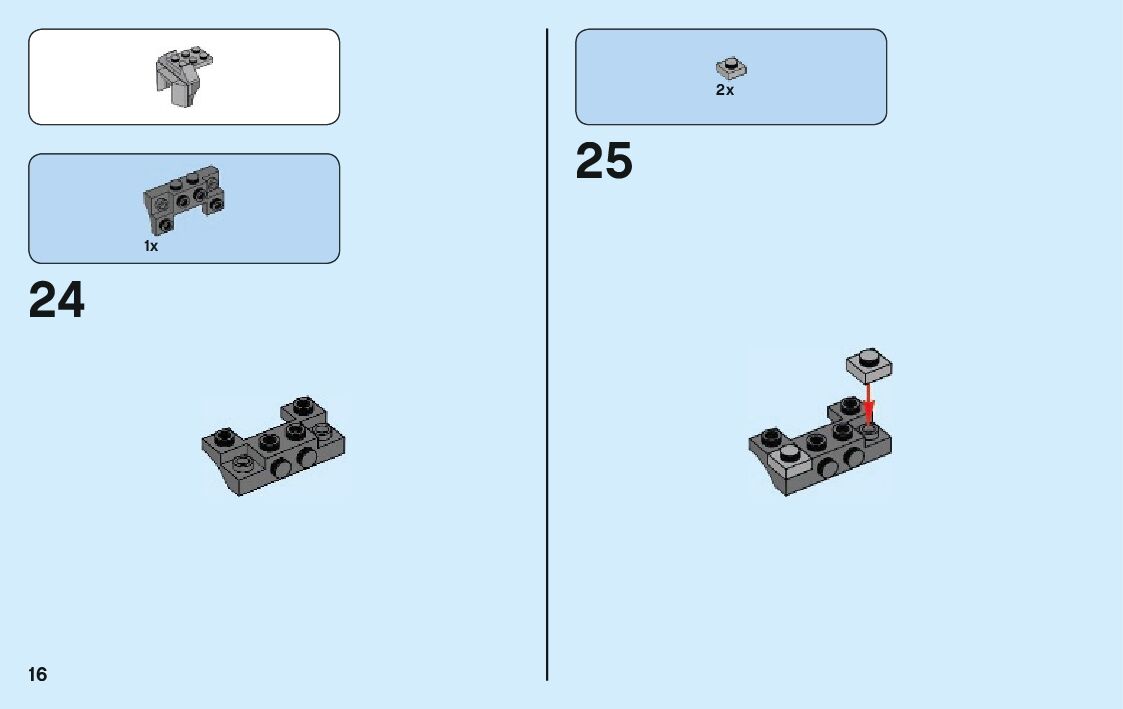 1x

24

2x

25

16