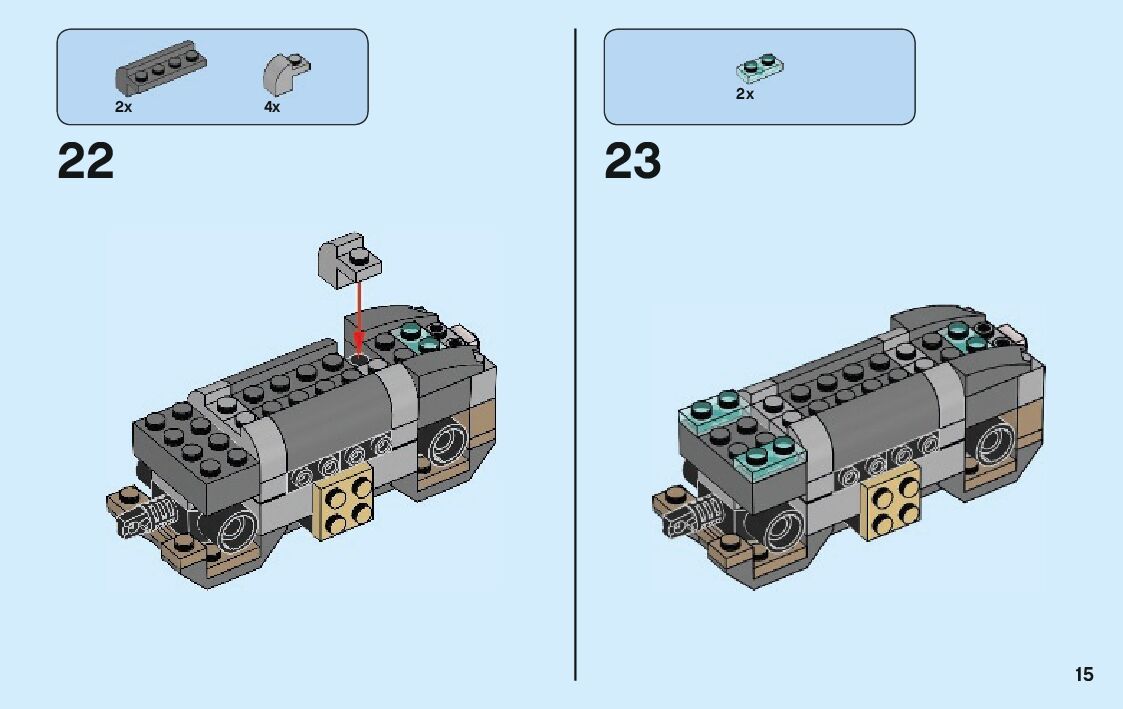 2x

4x

22

2x

23

15