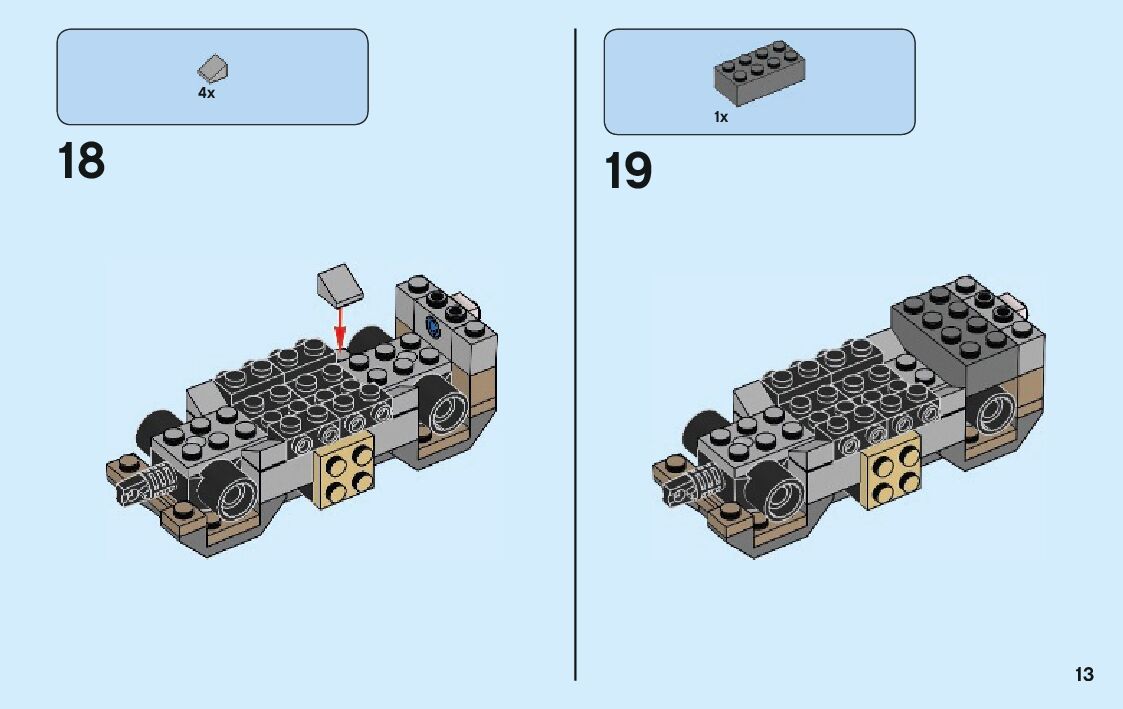 4x

18

1x

19

13