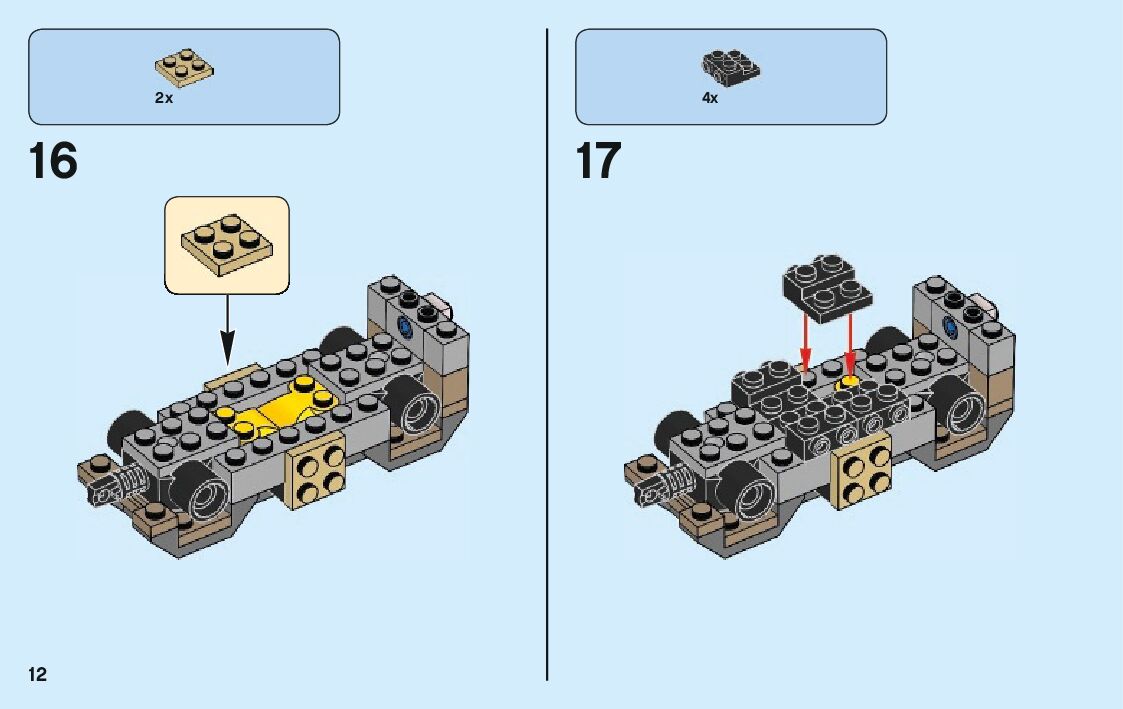 2x

16

4x

17

12