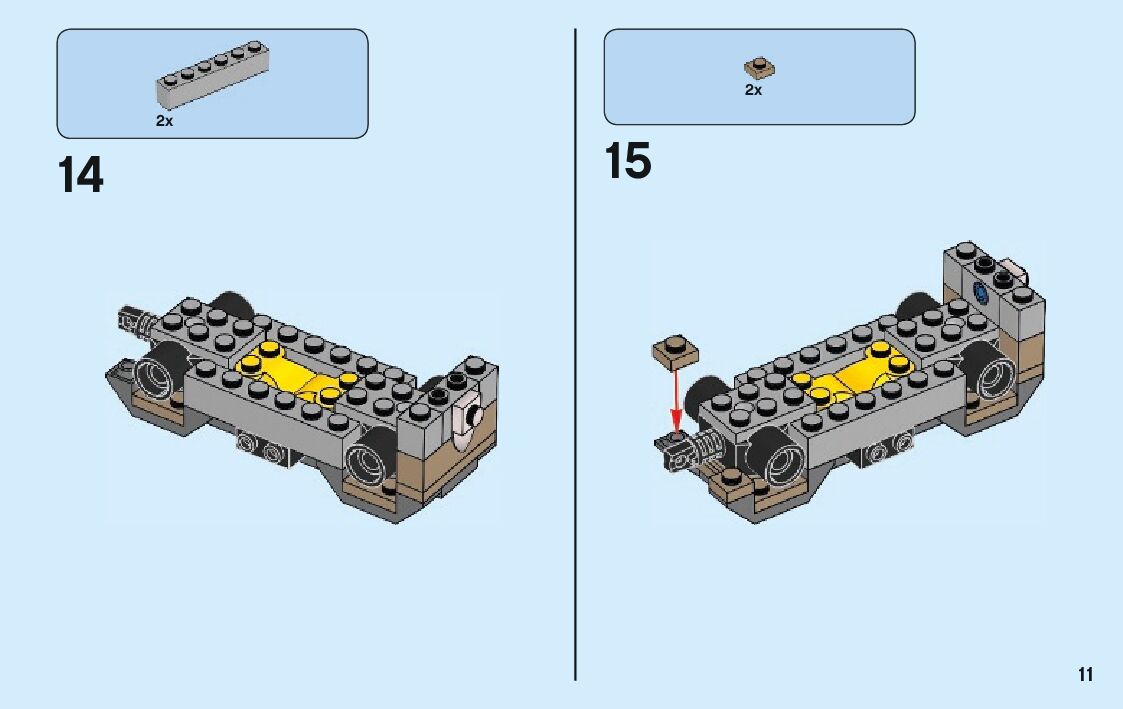 2x

14

2x

15

11