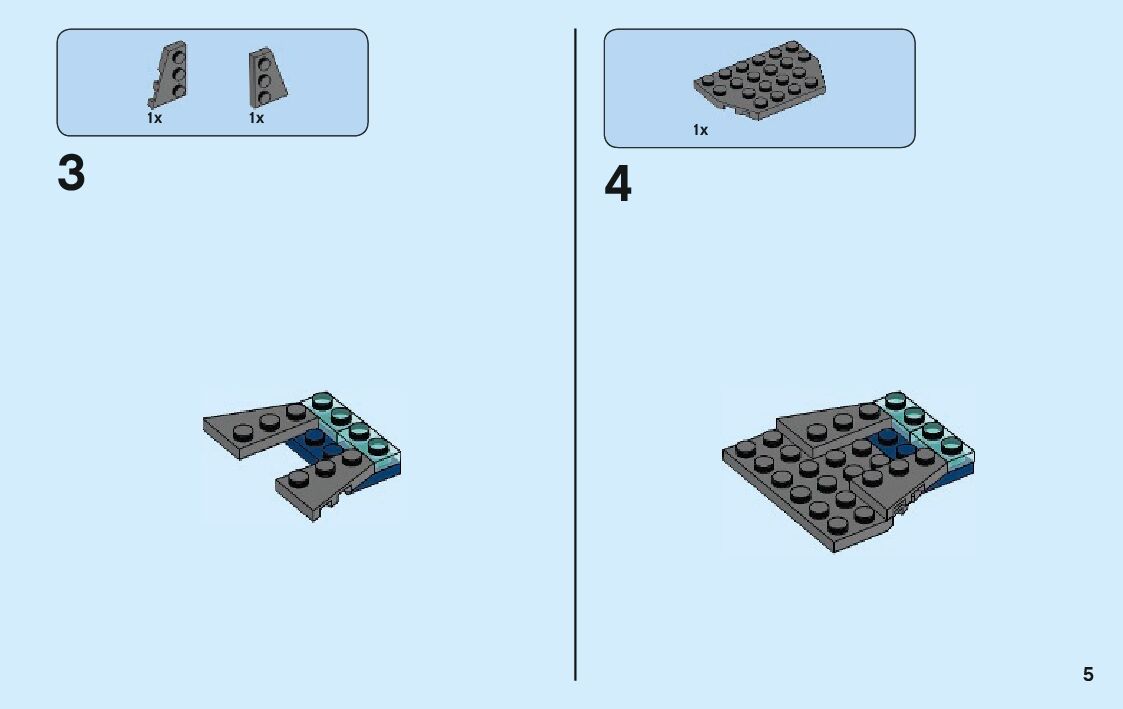 1x 1x

3

1x

4

5