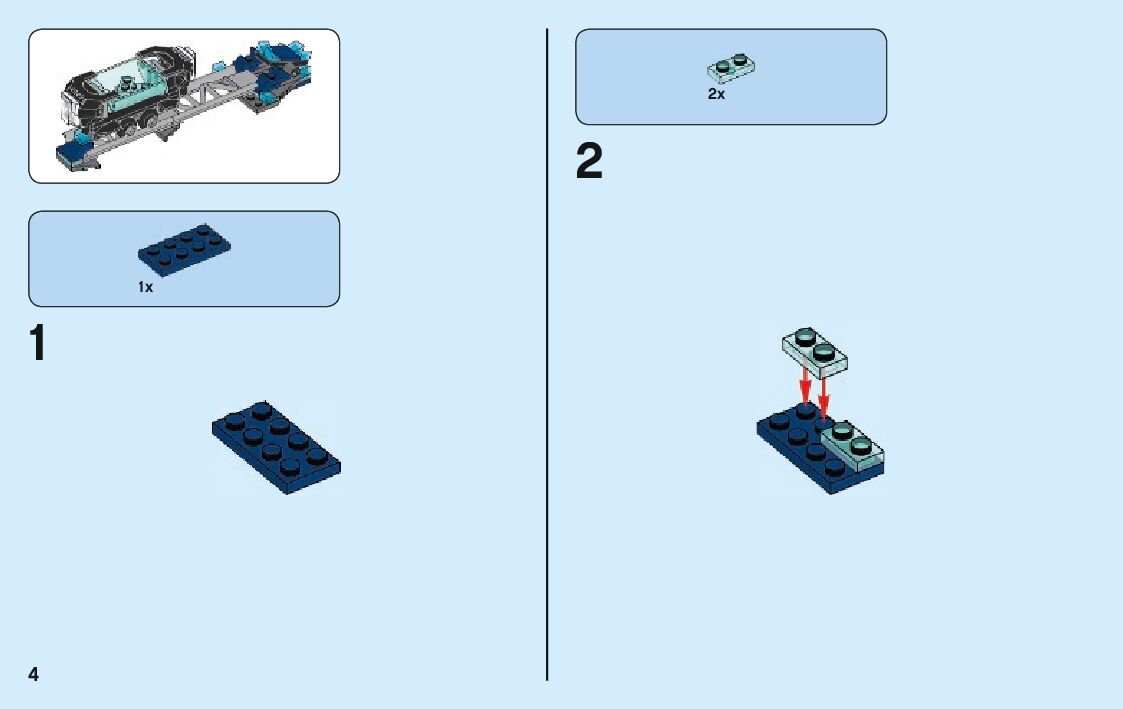 1x

1

4

2x

2