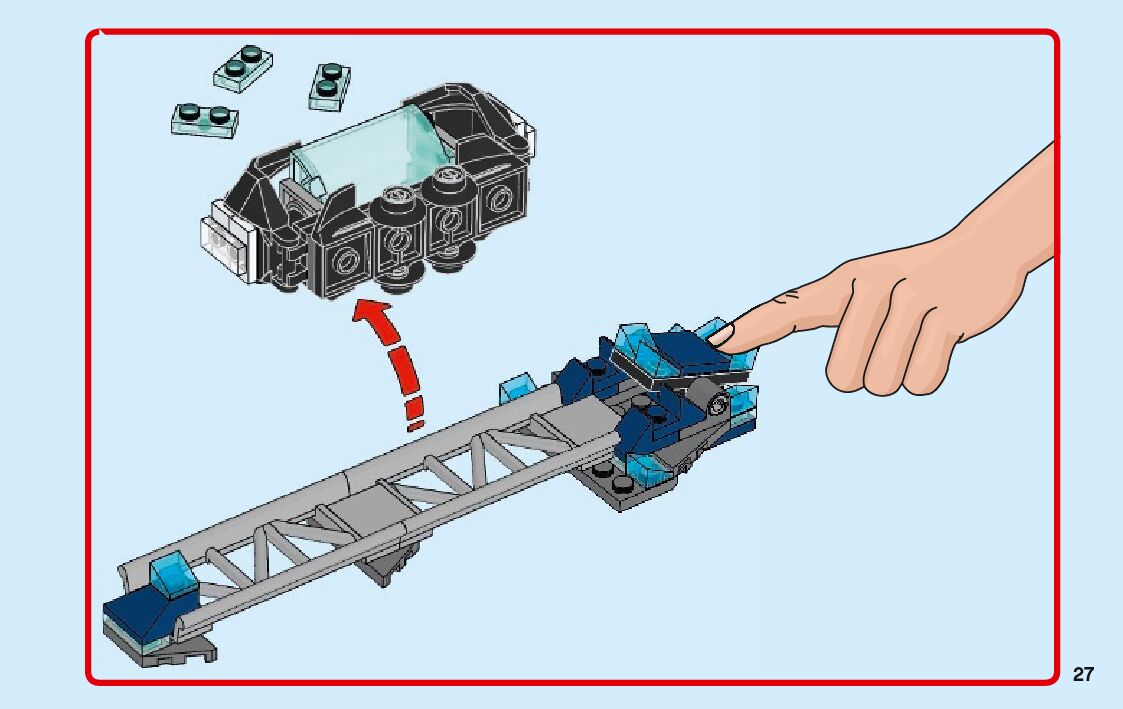 27