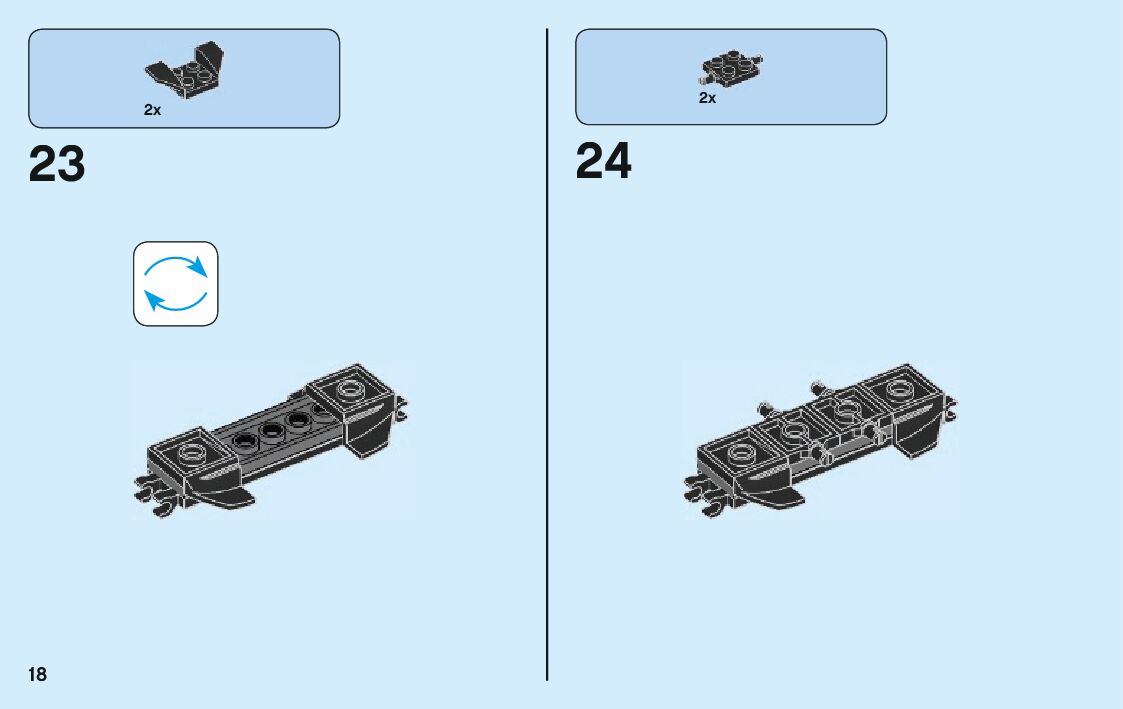 2x

23

2x

24

18