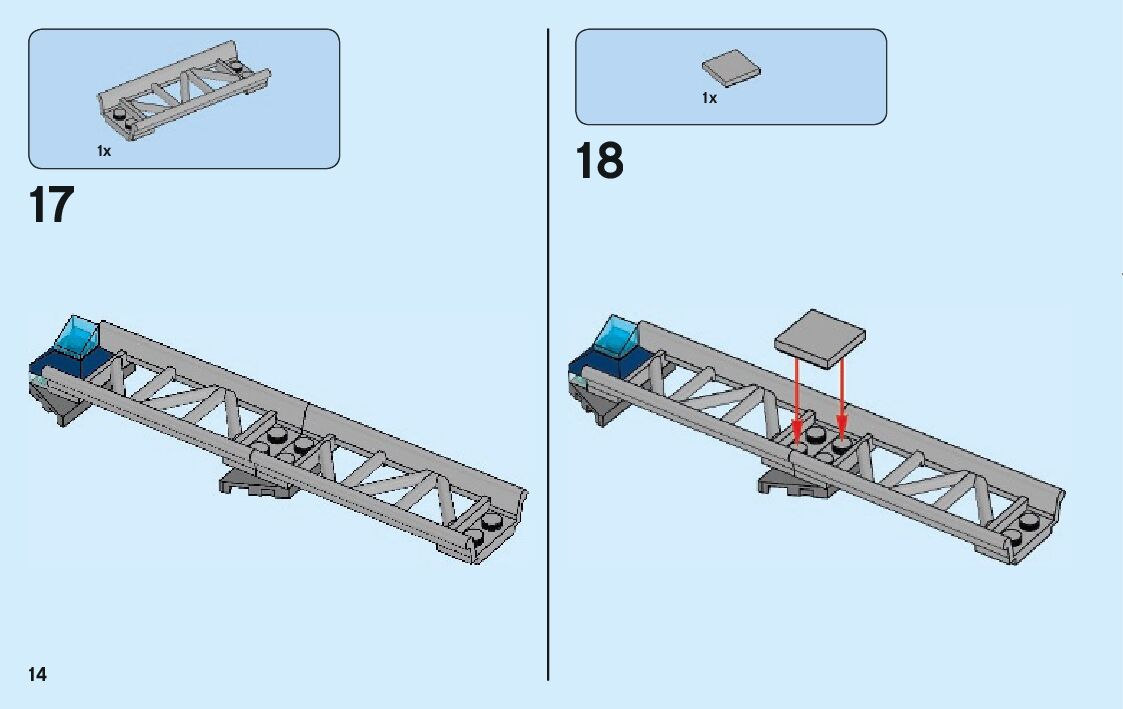 1x

17

14

1x

18