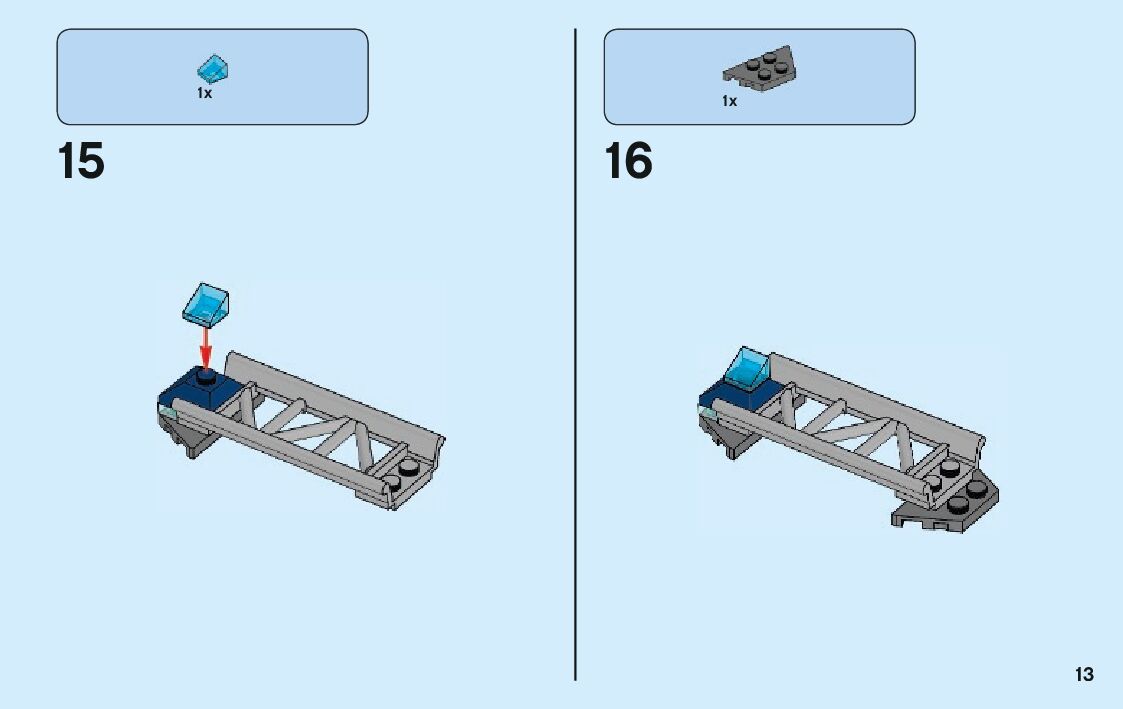 1x

15

1x

16

13