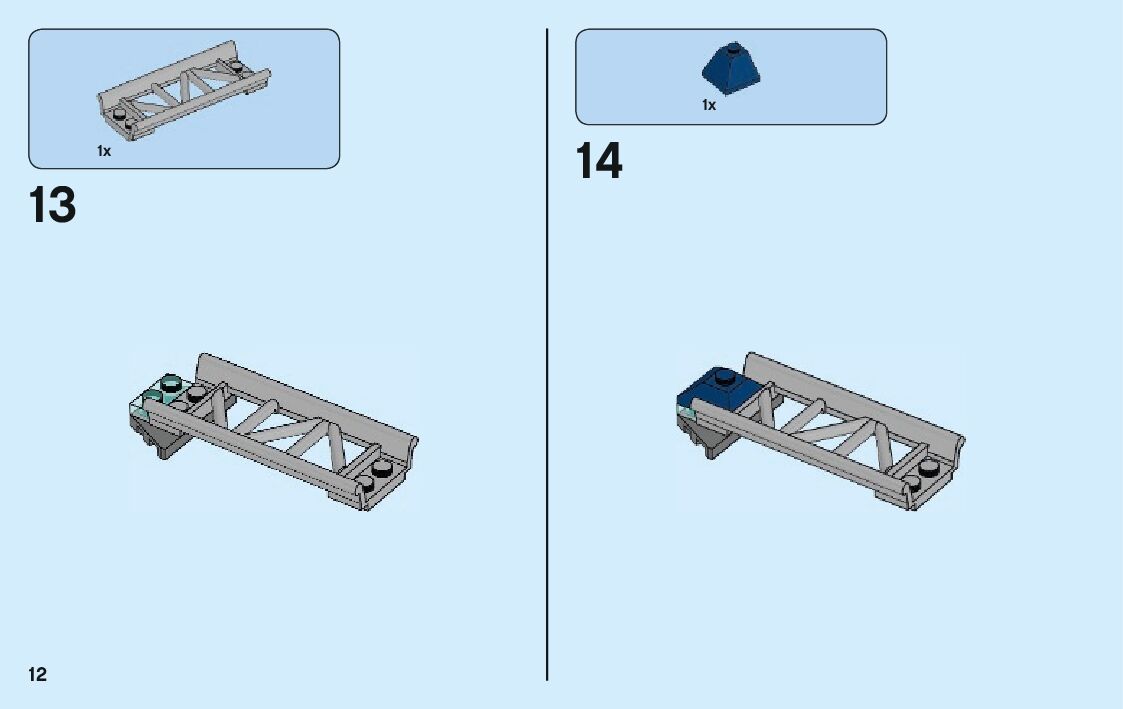 1x

13

1x

14

12