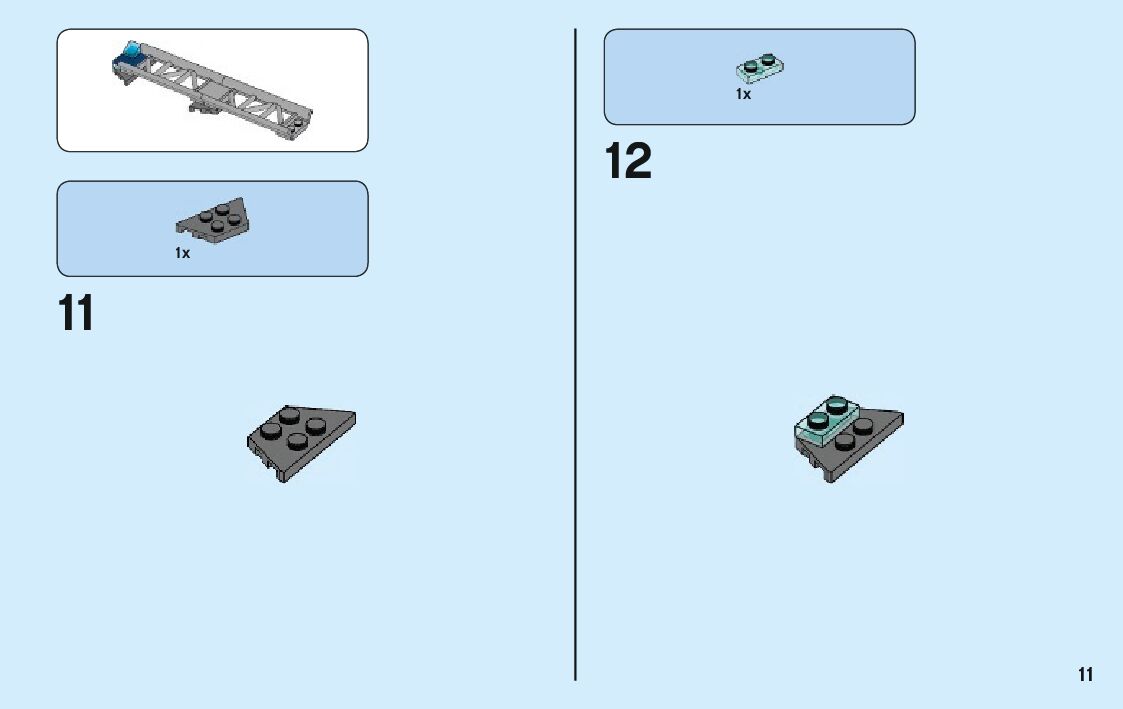 1x

11

1x

12

11