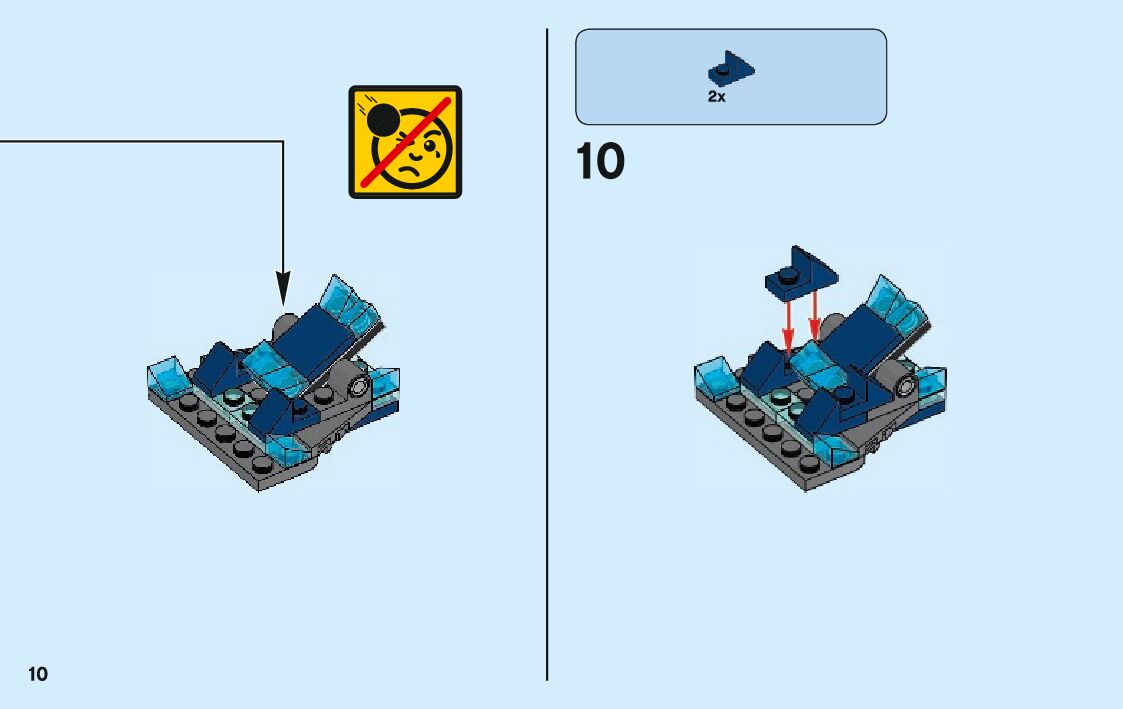 2x

10

10