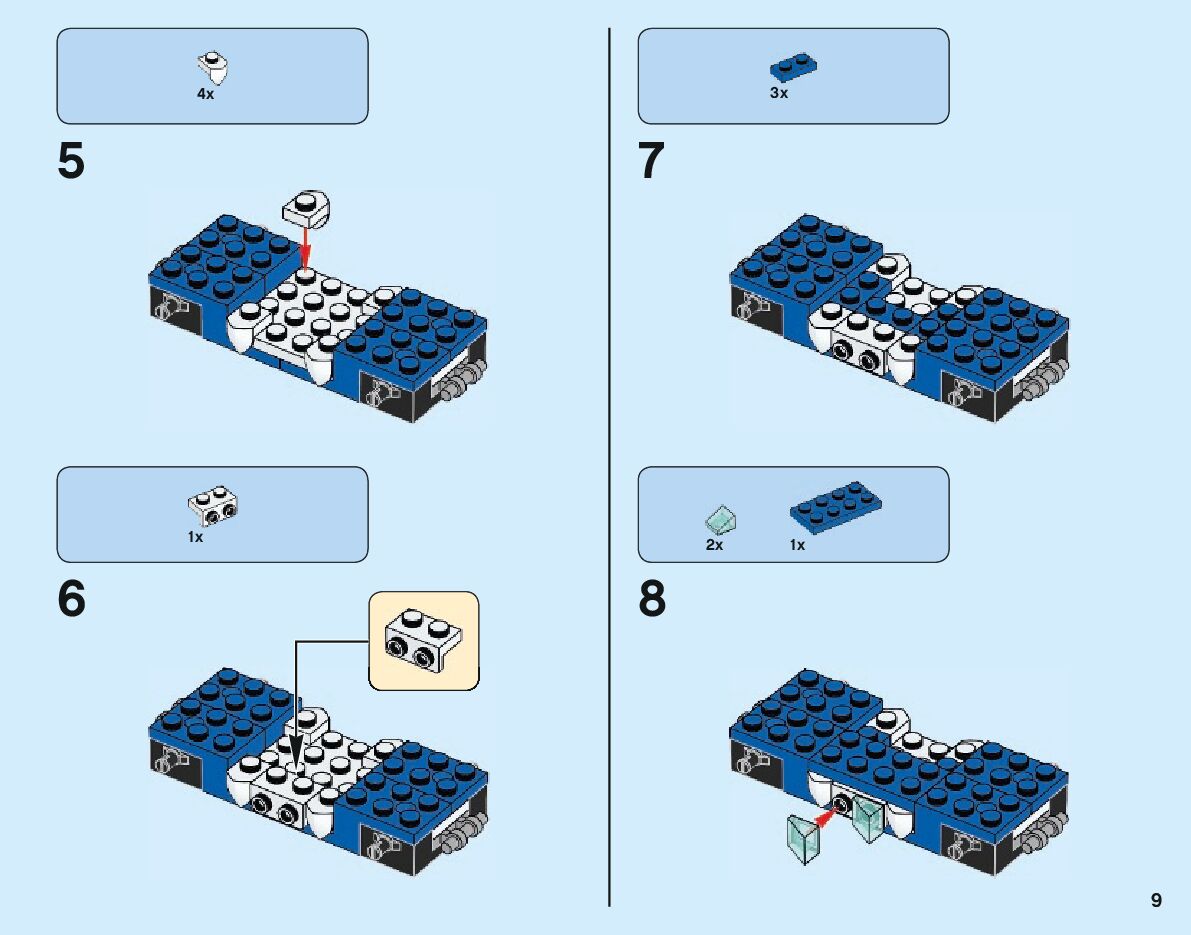 4x

5

1x

6

3x

7

2x 1x

8

9