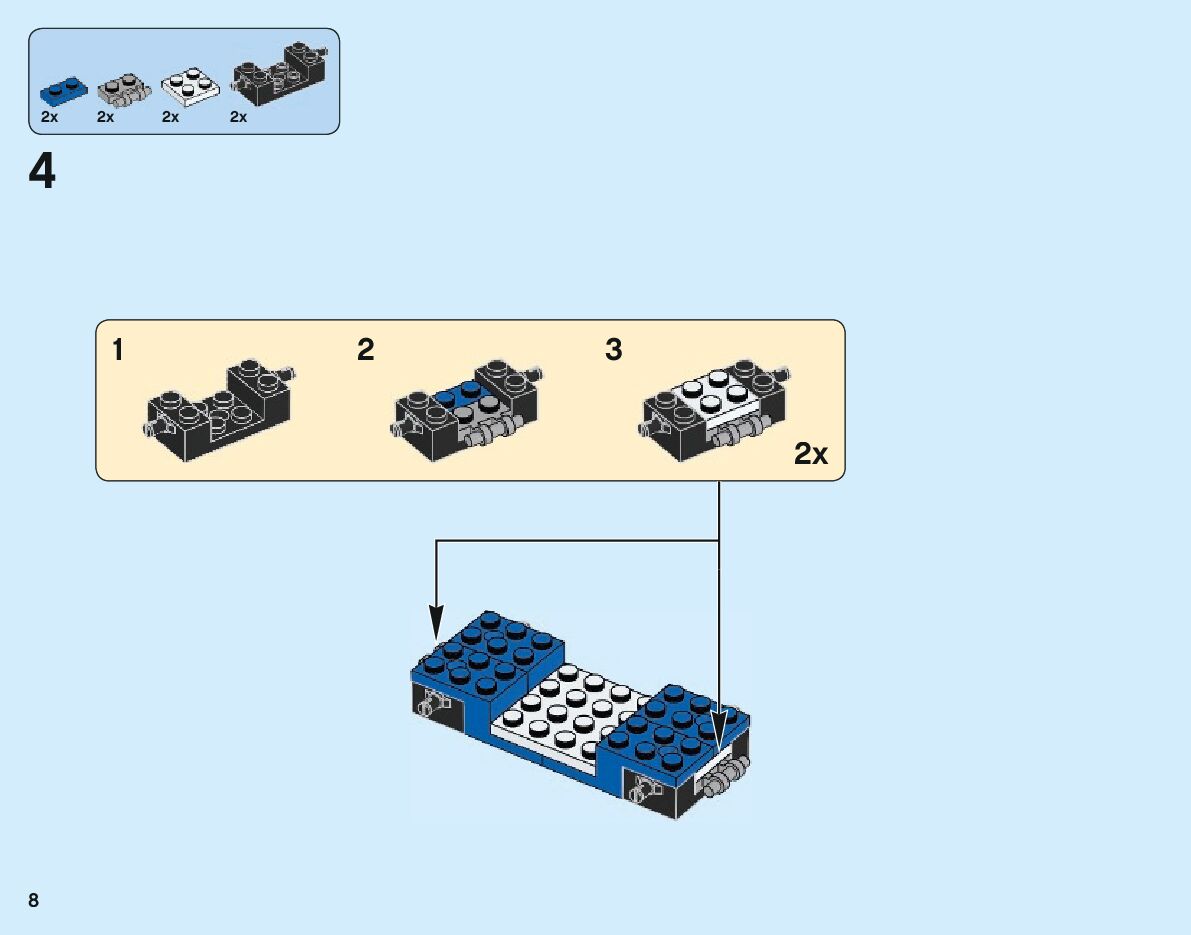 2x 2x 2x 2x

4

1

2

3

2x

8