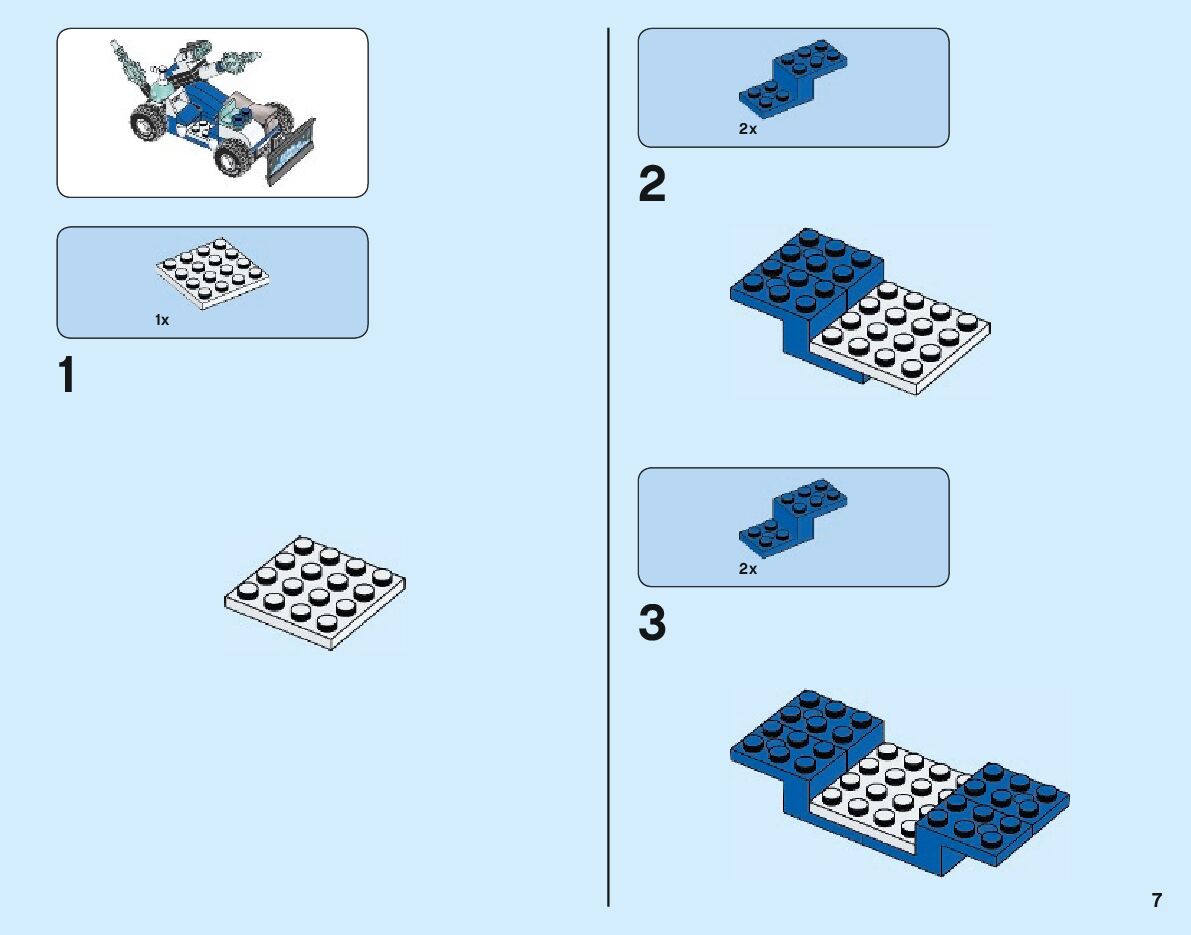 1x

1

2x

2

2x

3

7