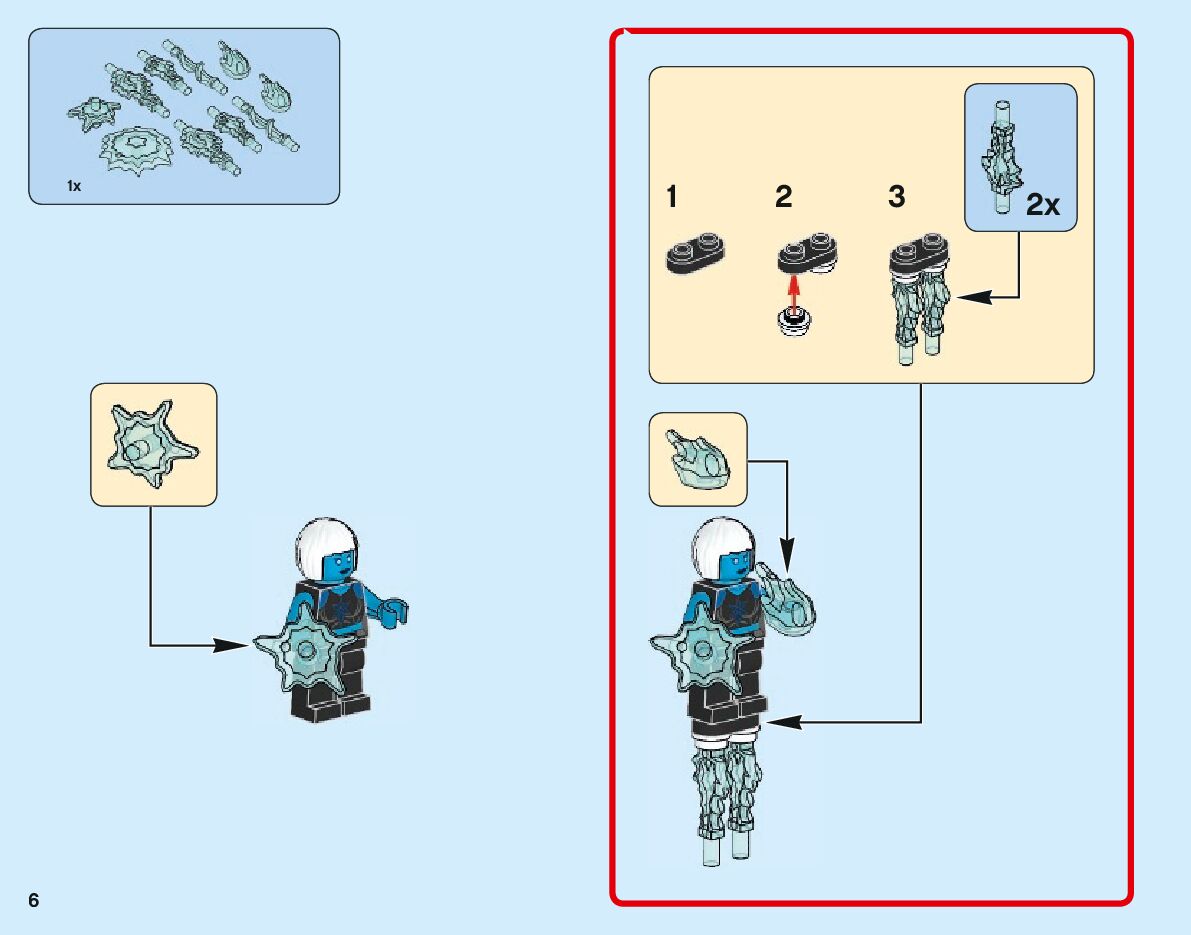 1x

1

2

3

2x

6