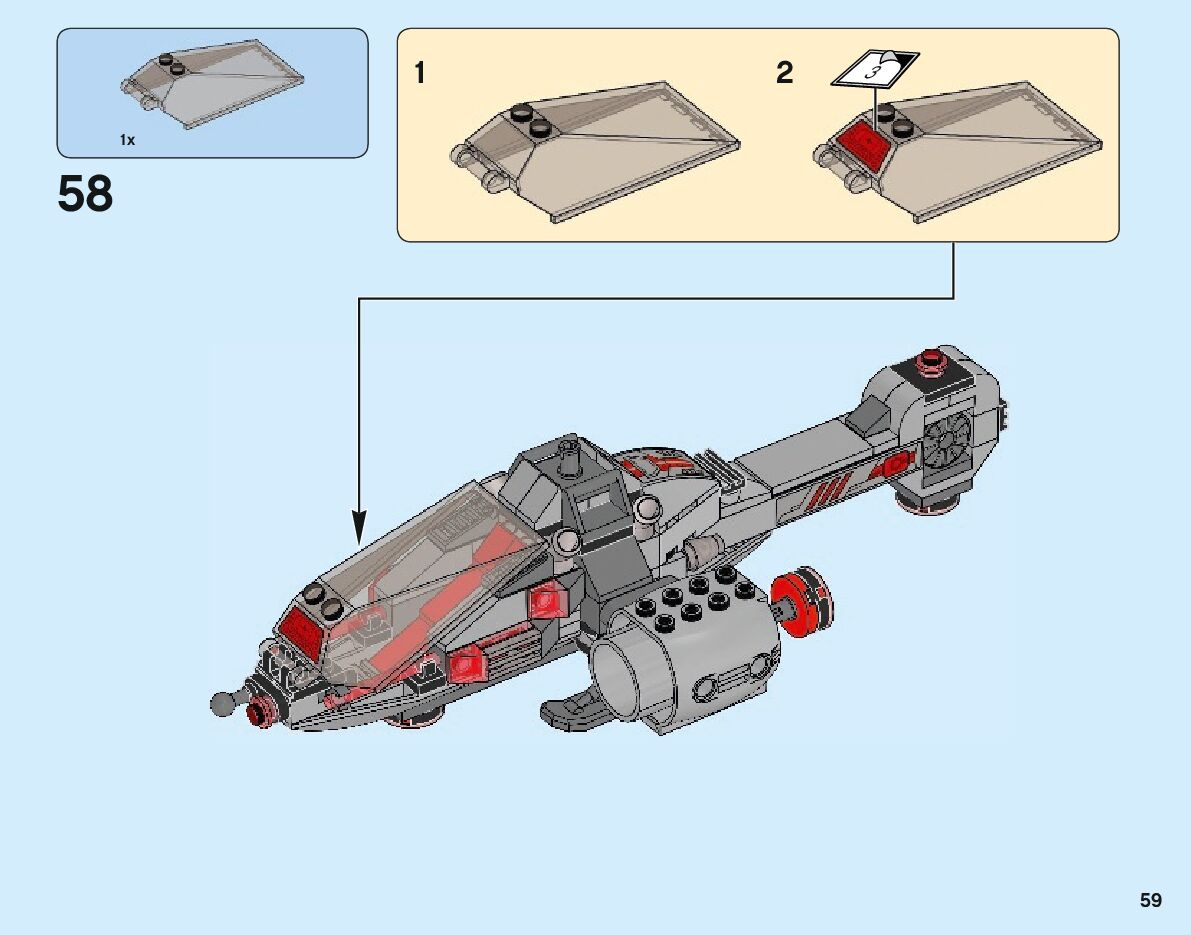 1x

58

1

2

3

59