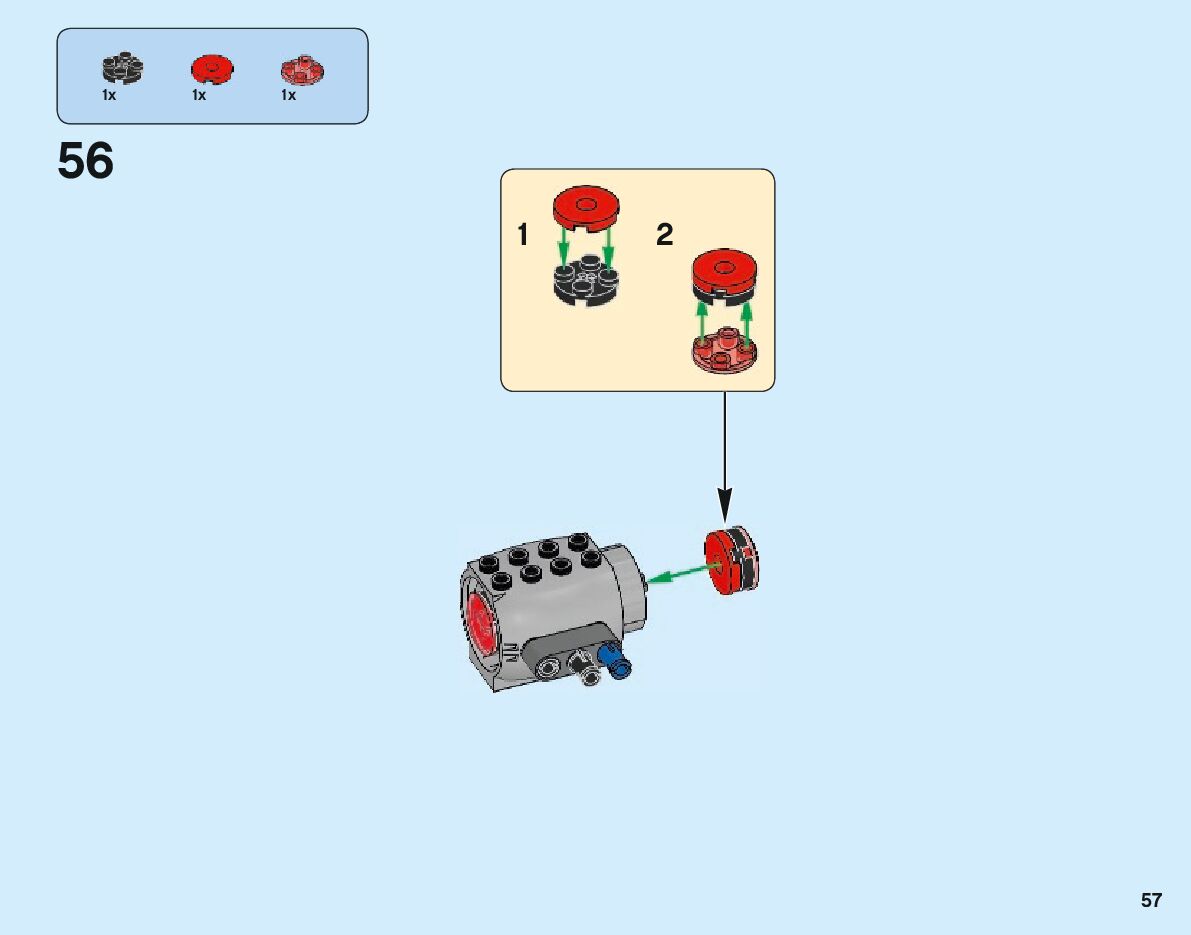 1x 1x 1x

56

1

2

57