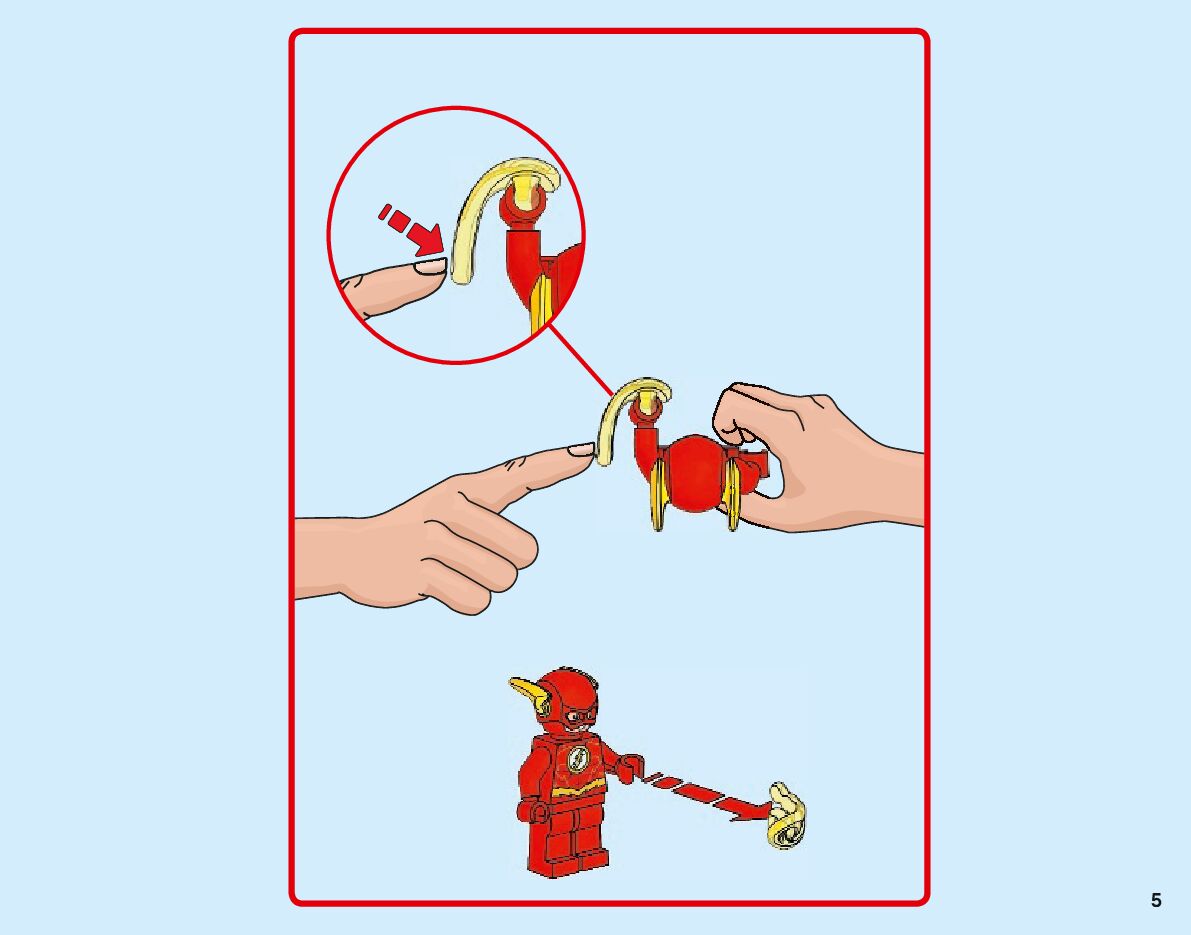 5