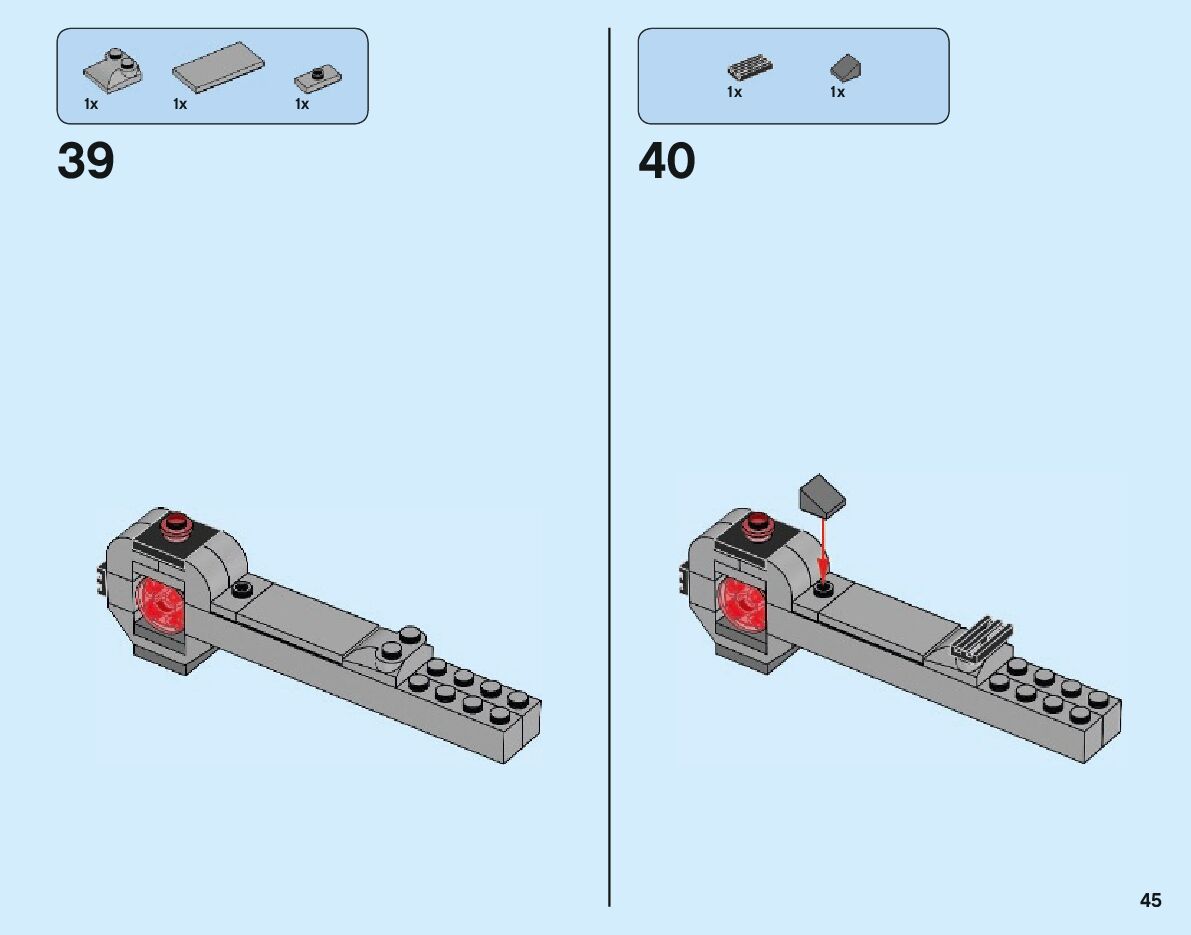 1x 1x 1x

39

1x 1x

40

45