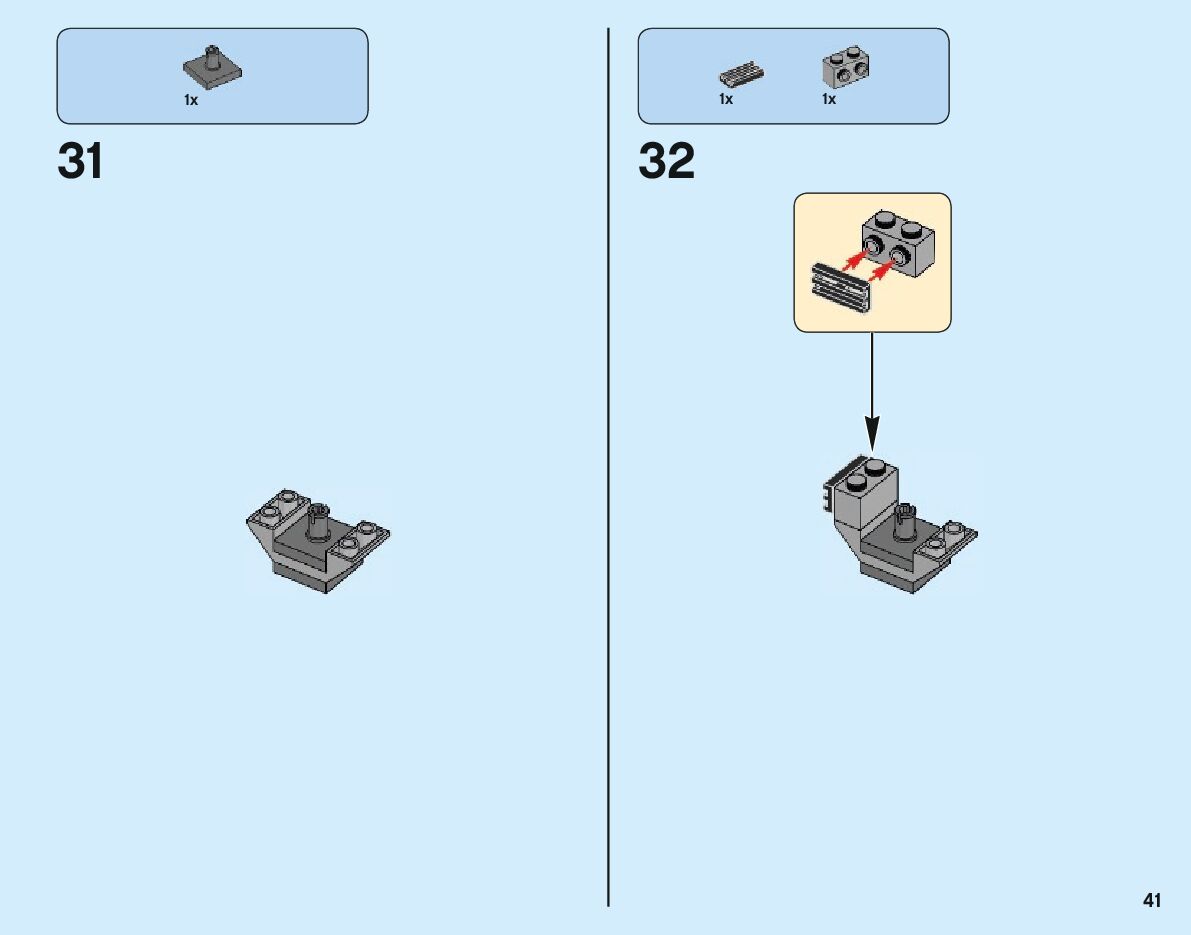 1x

31

1x 1x

32

41