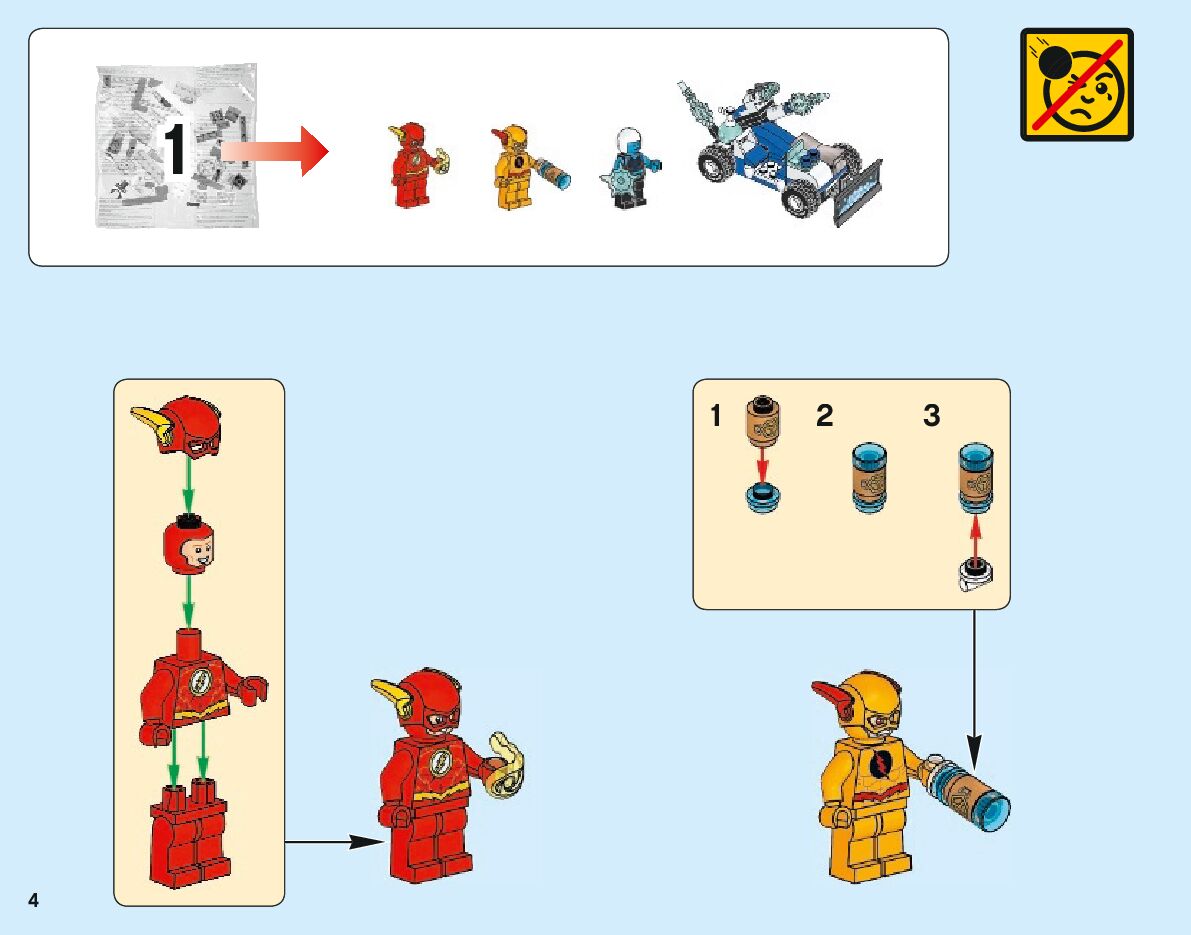 1

1 2 3

4