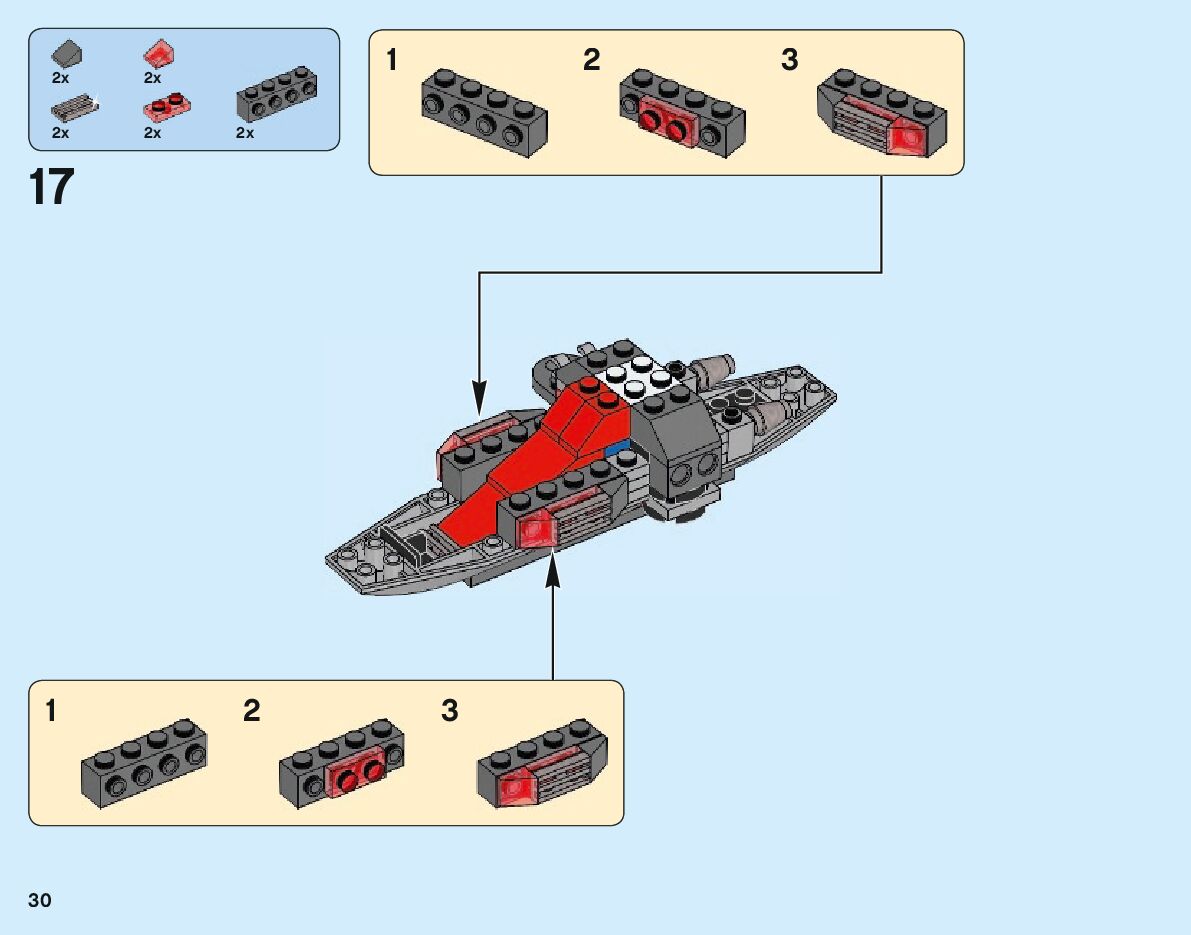 2x
2x
2x
2x
2x

17

1
2
3

1
2
3

30