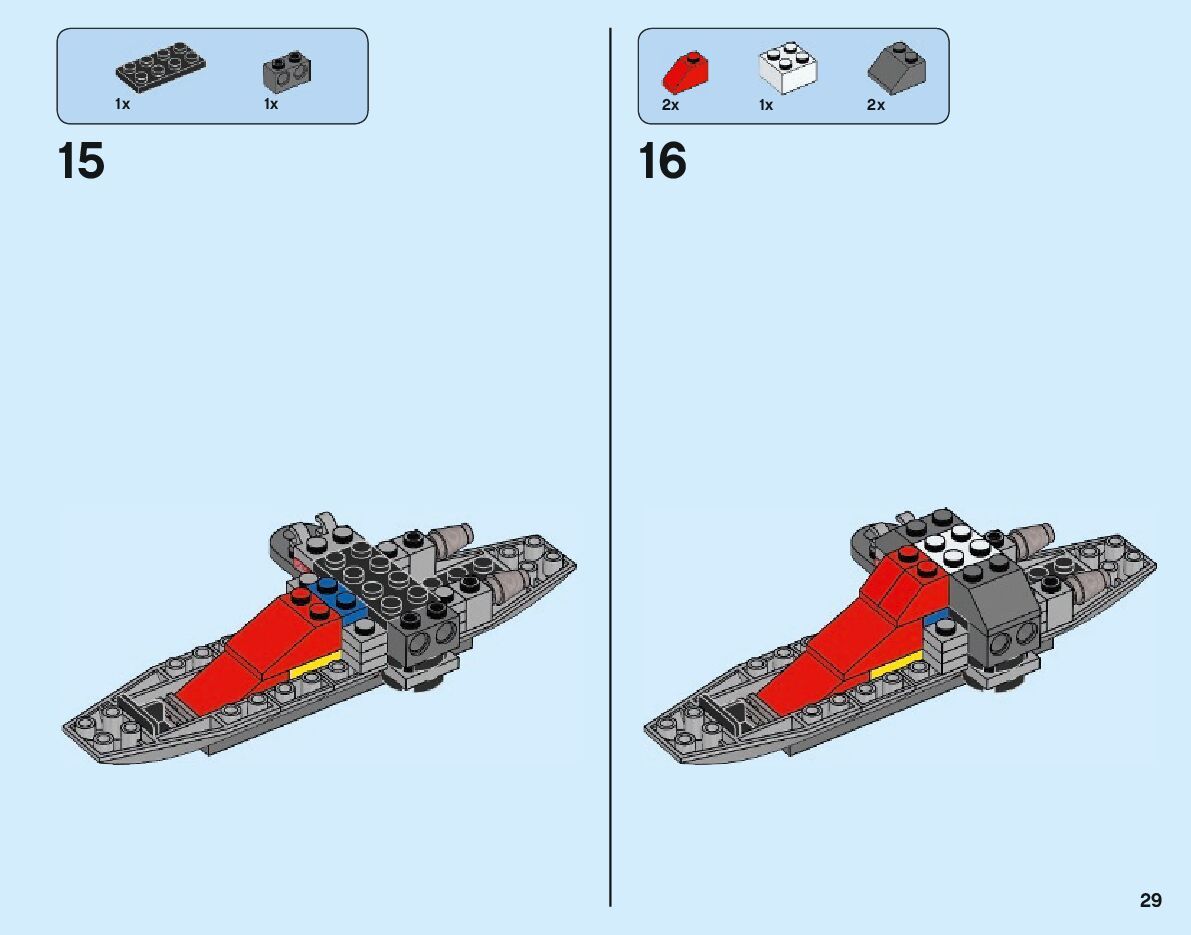 1x 1x

15

2x 1x 2x

16

29