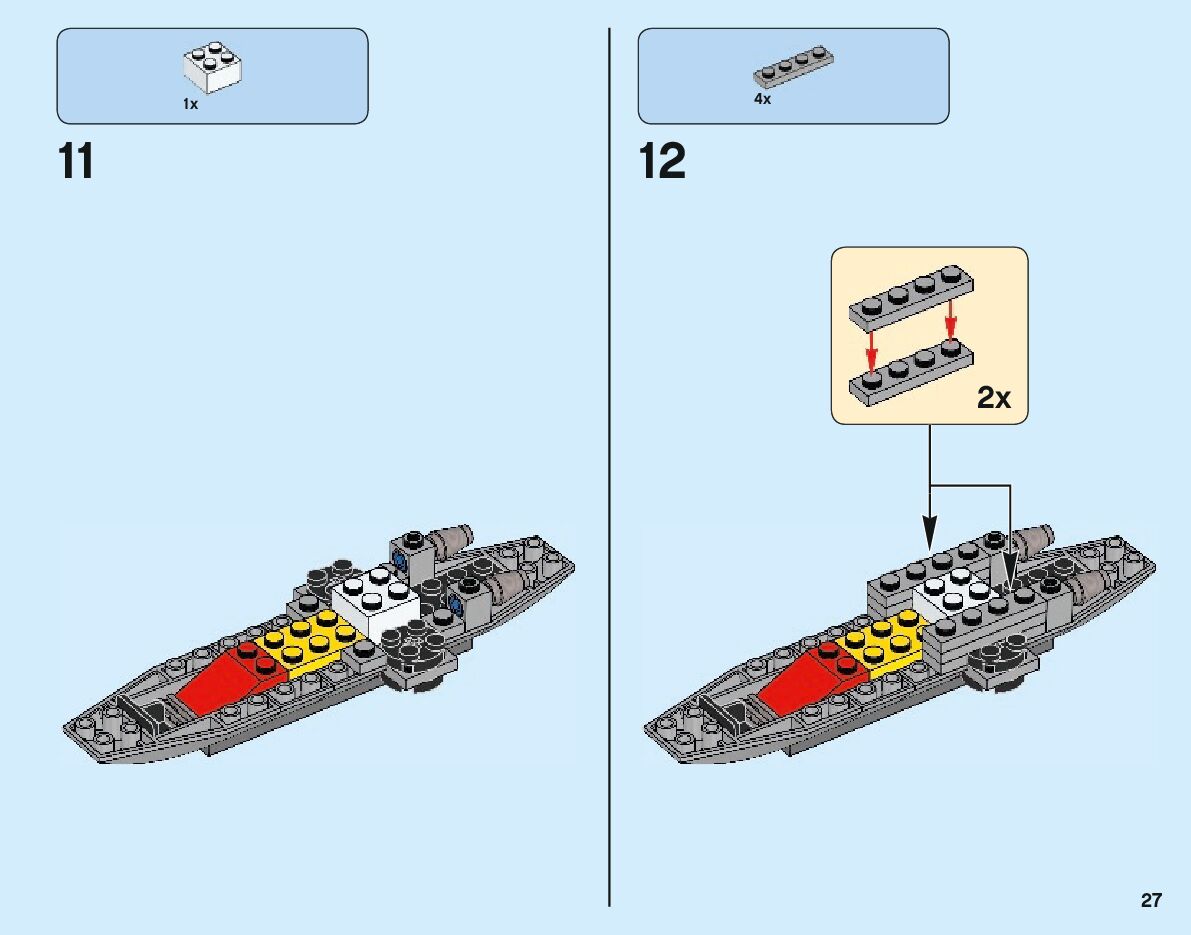 1x

11

4x

12

2x

27