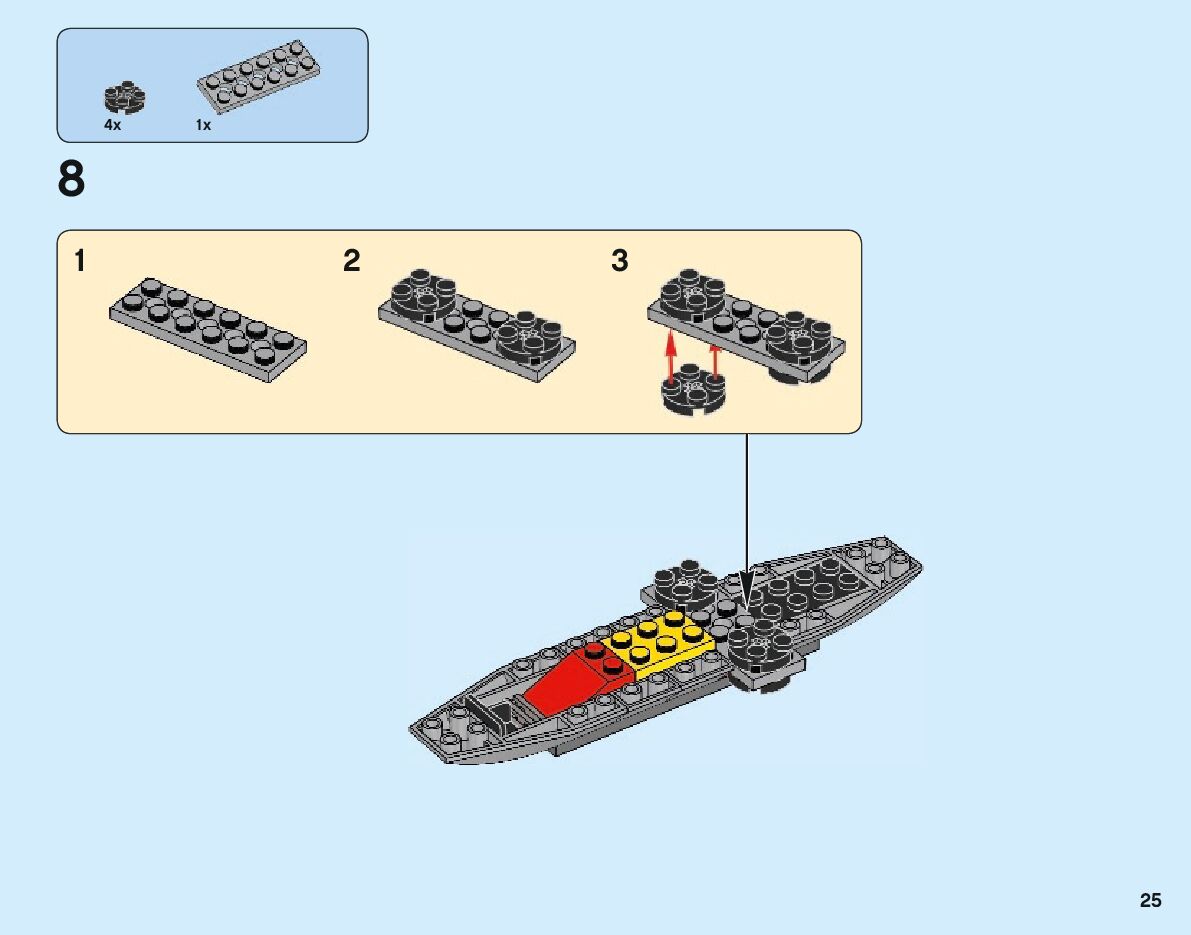 4x
1x

8

1
2
3

25