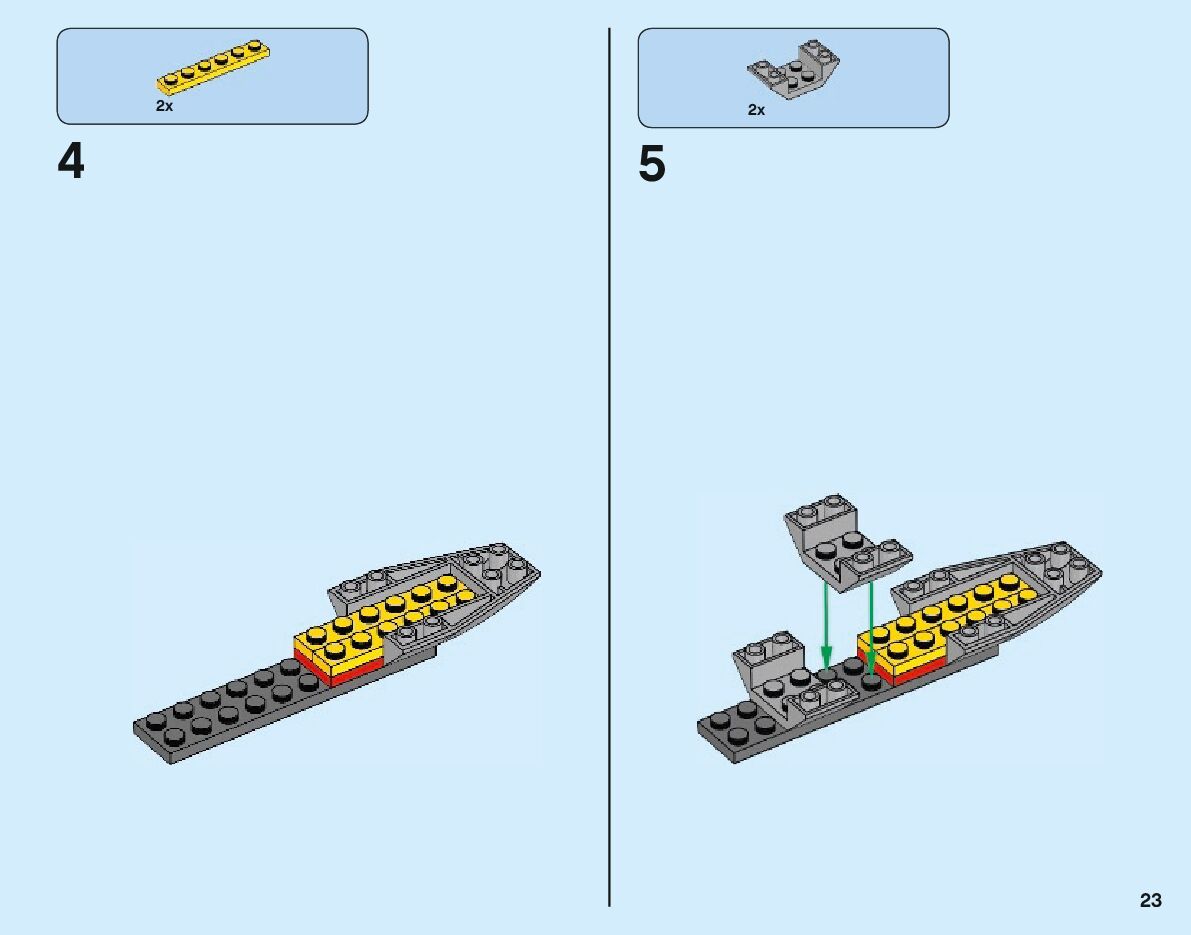 2x

4

2x

5

23