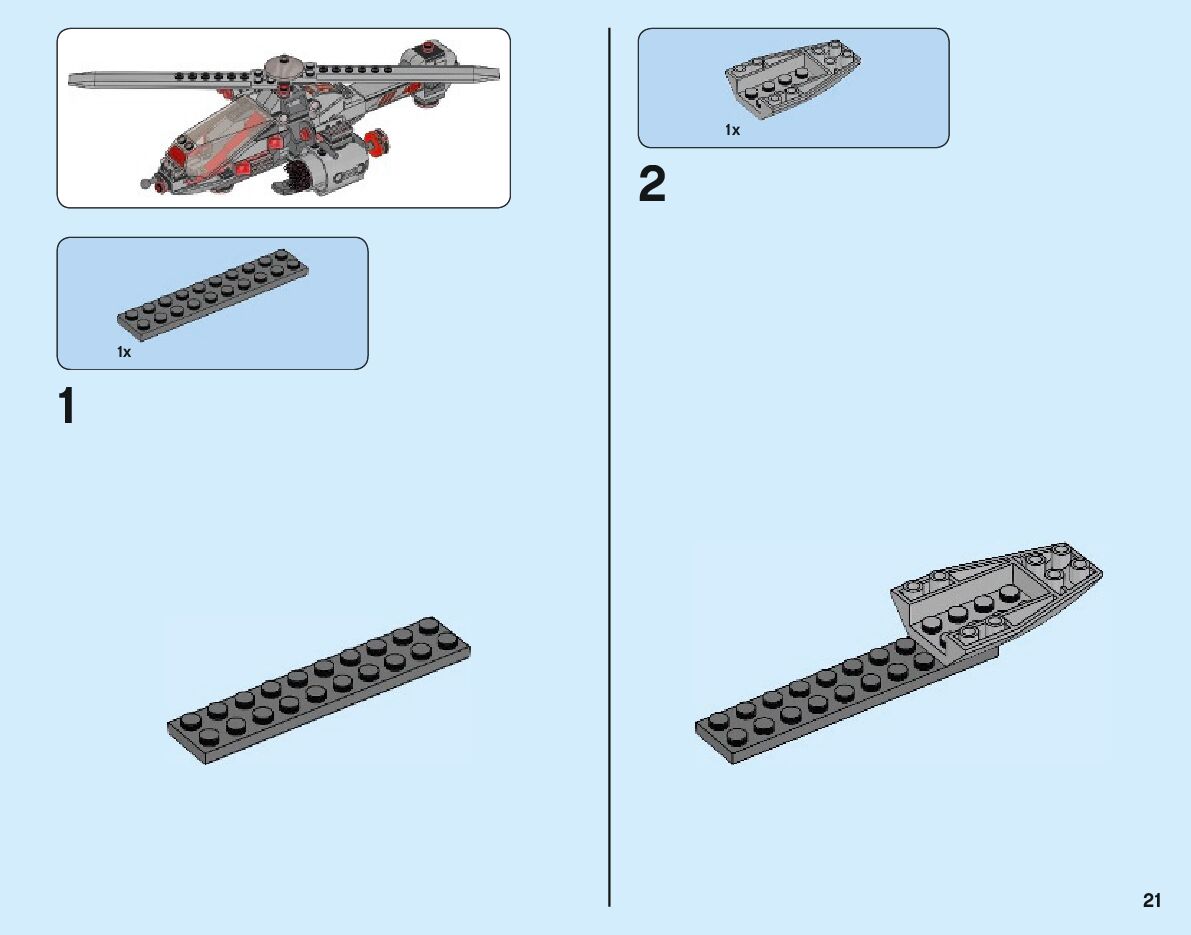 1x

1

1x

2

21