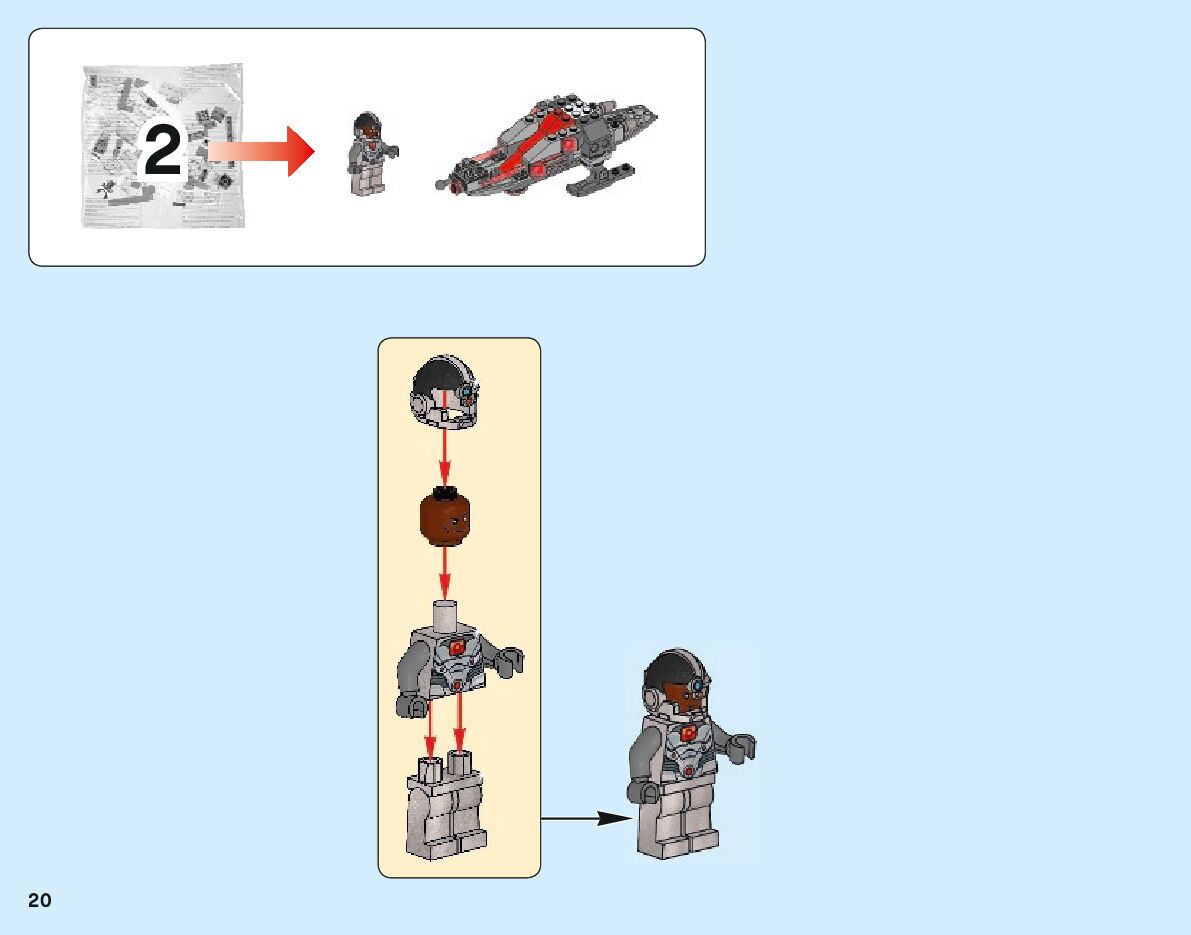 2

20