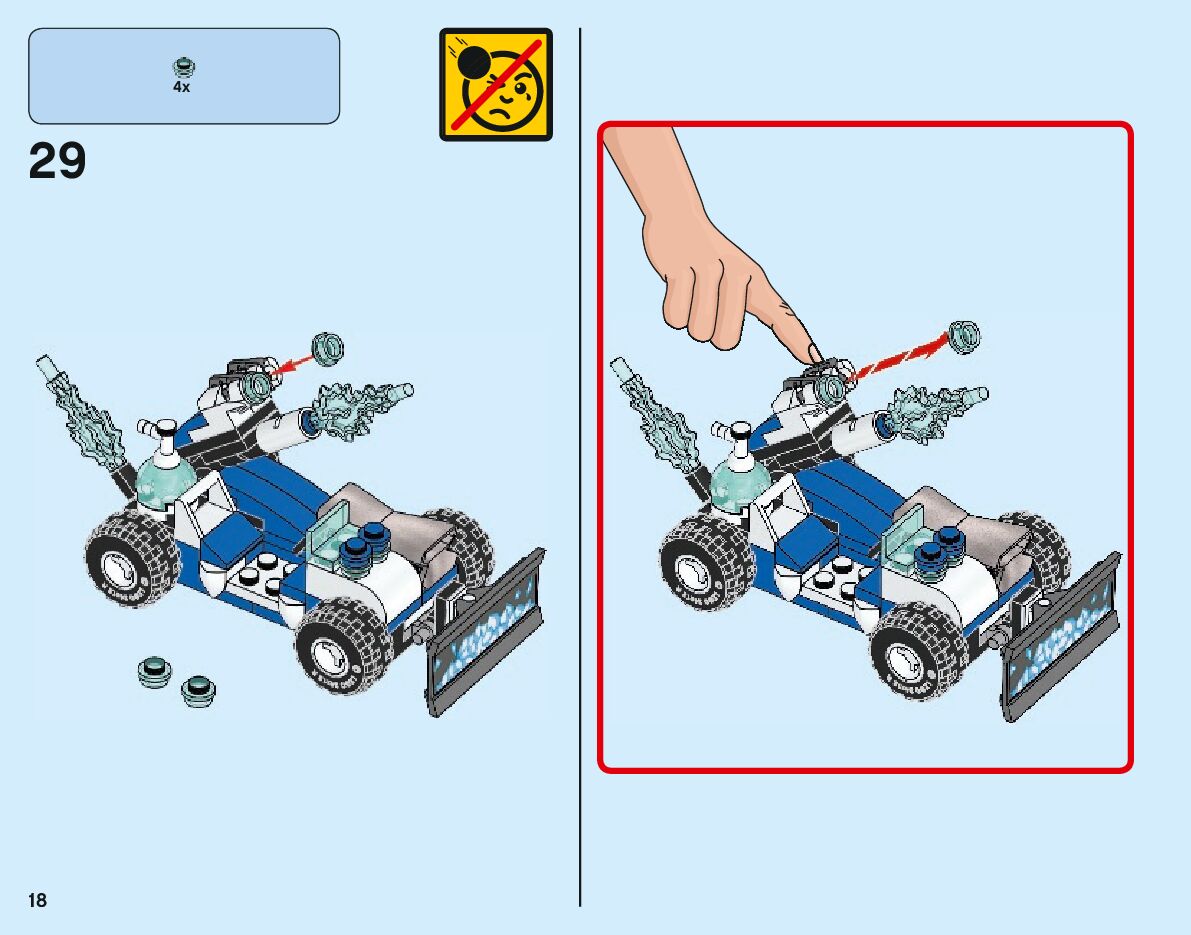 4x

29

18