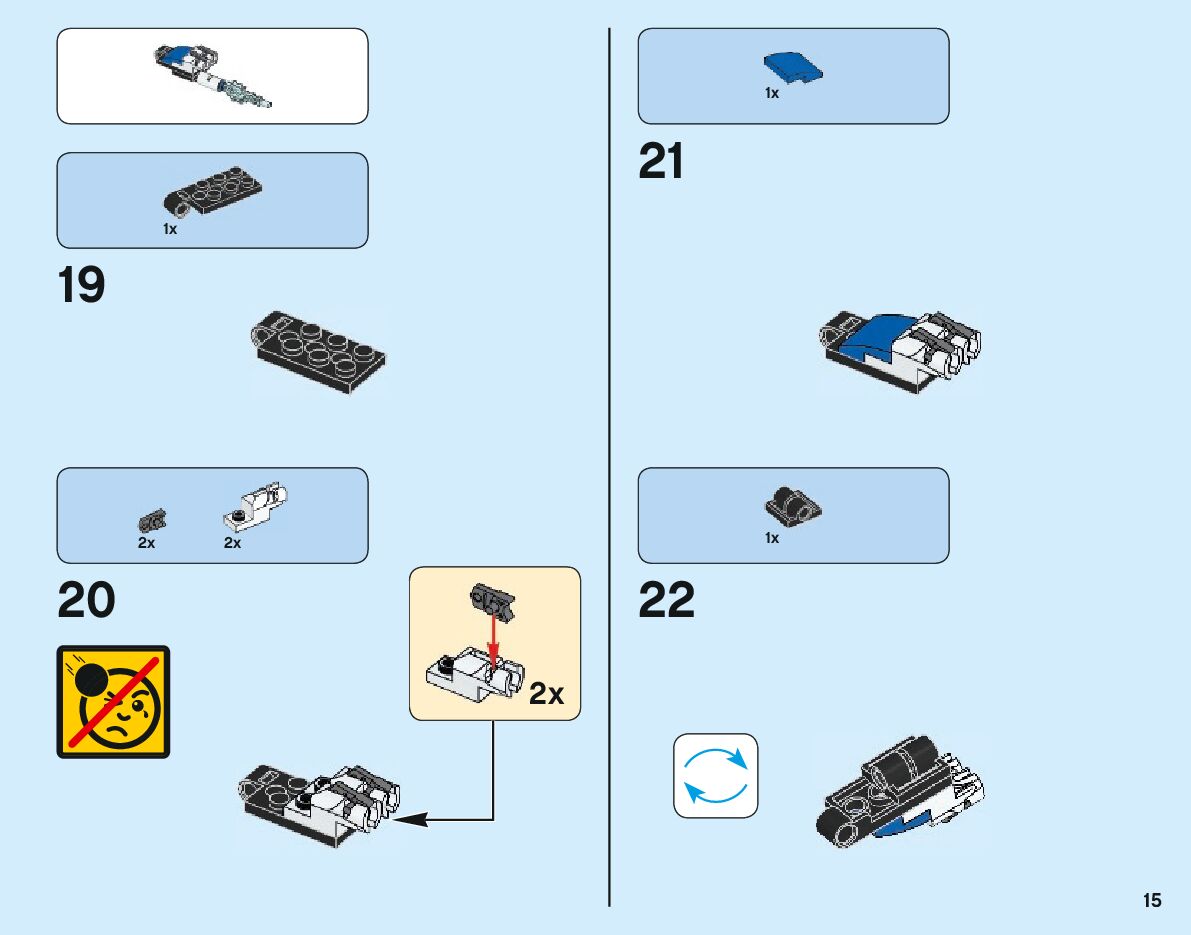 1x

19

2x 2x

20

2x

1x

21

1x

22

15