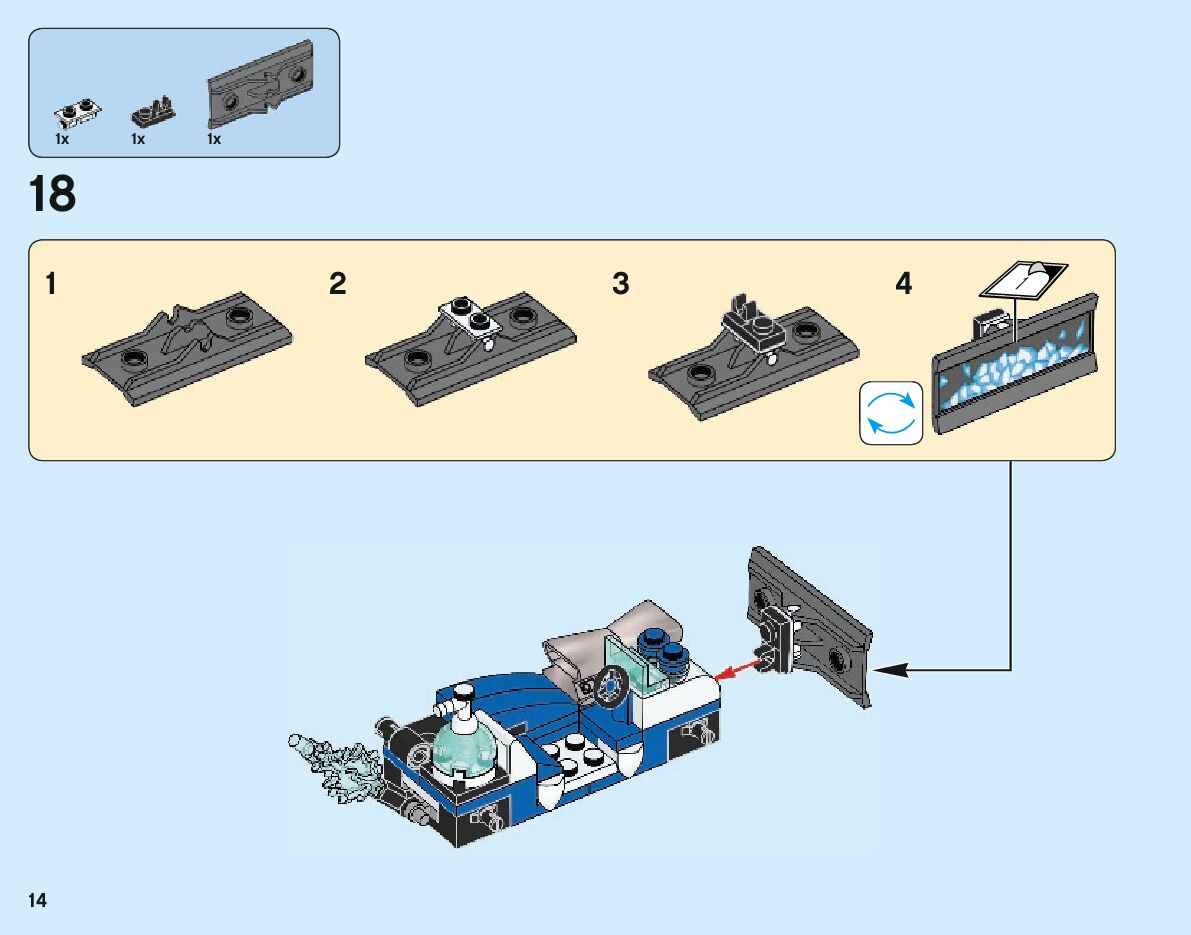 1x 1x 1x

18

1

2

3

4

14